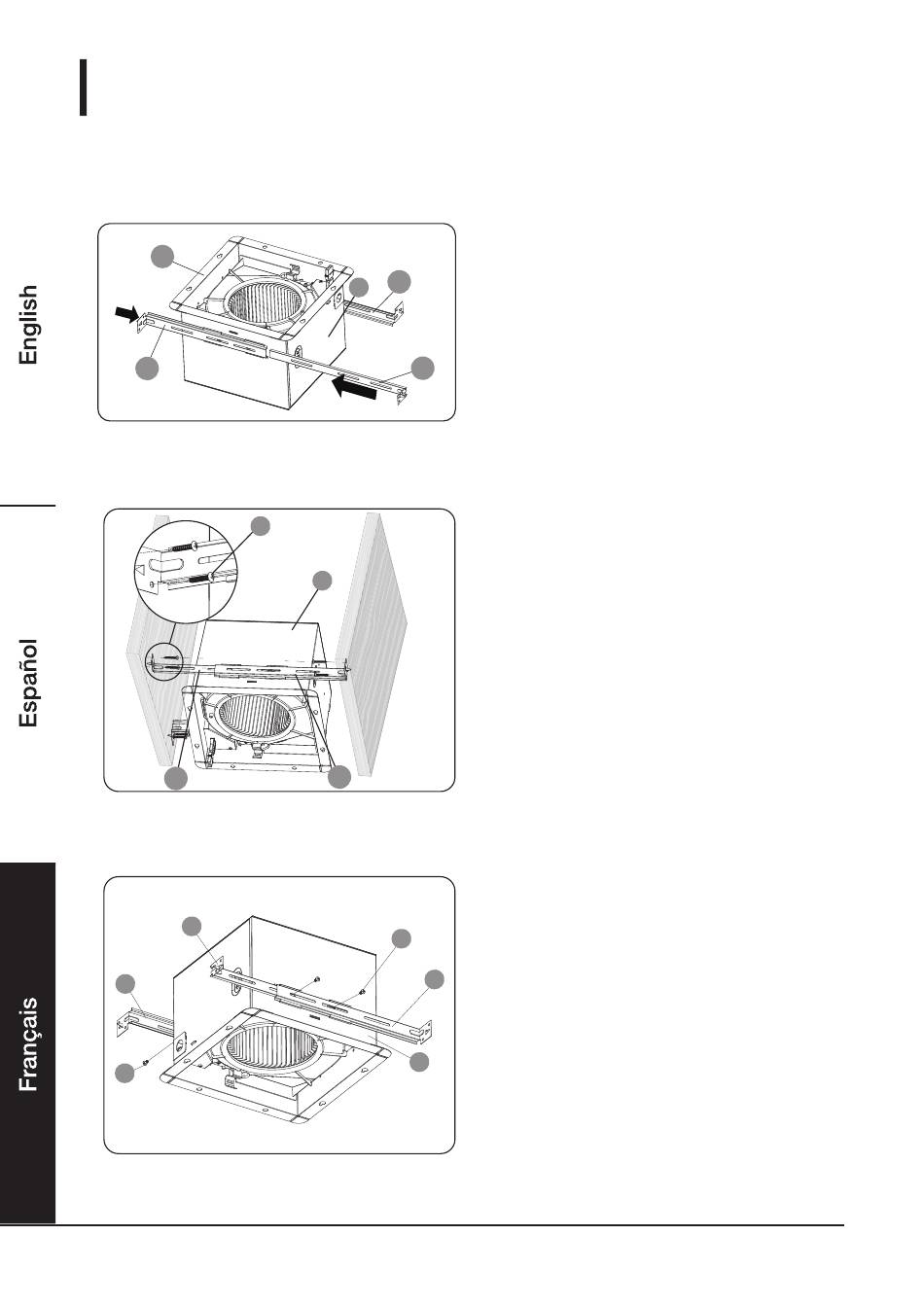 English

Español

Français