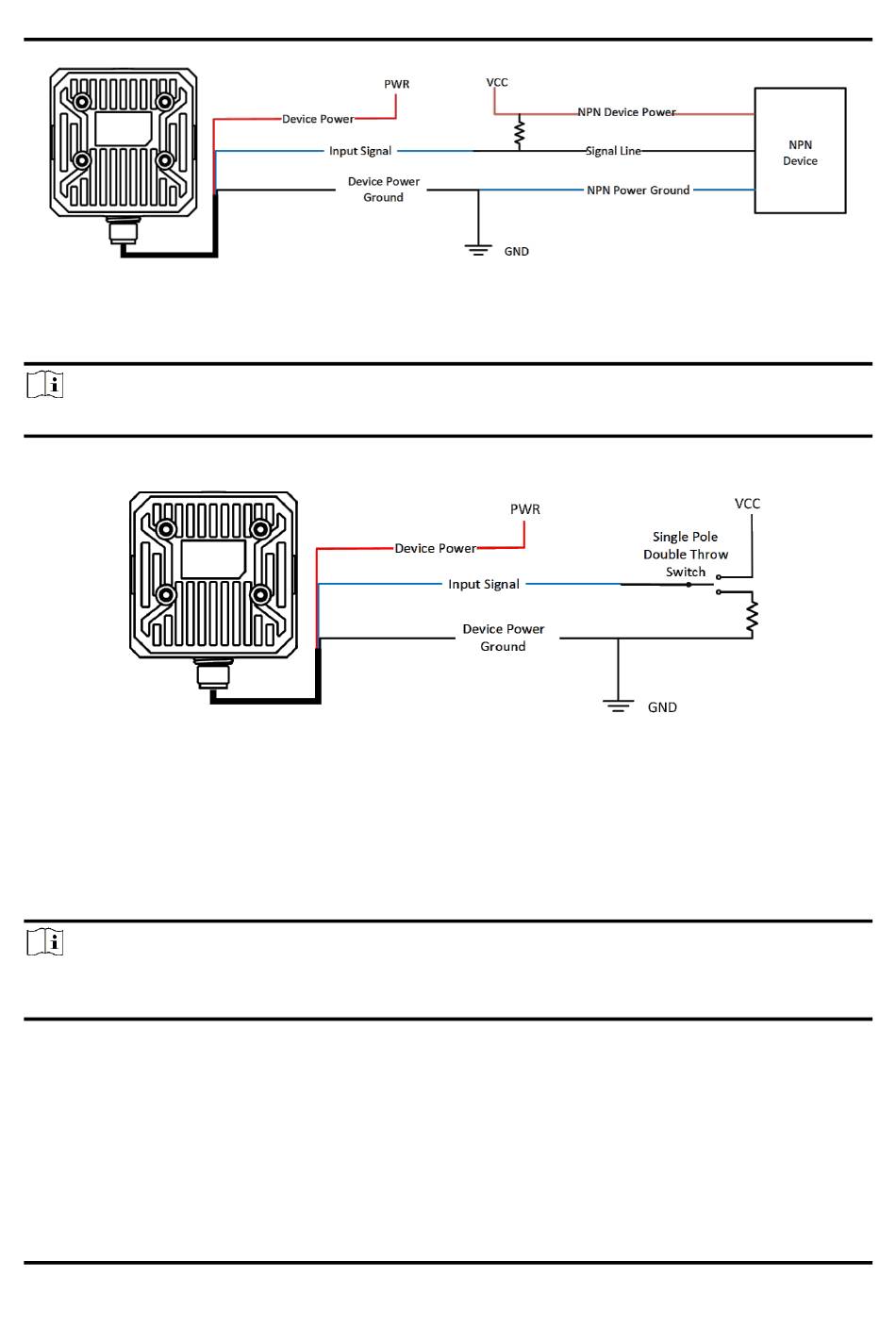 PWR
VCC
Device Power
NPN Device Power
Input Signal
Signal Line
NPN Device
Device Power Ground
NPN Power Ground
GND

PWR
VCC
Device Power
Single Pole Double Throw Switch
Input Signal
Device Power Ground
GND