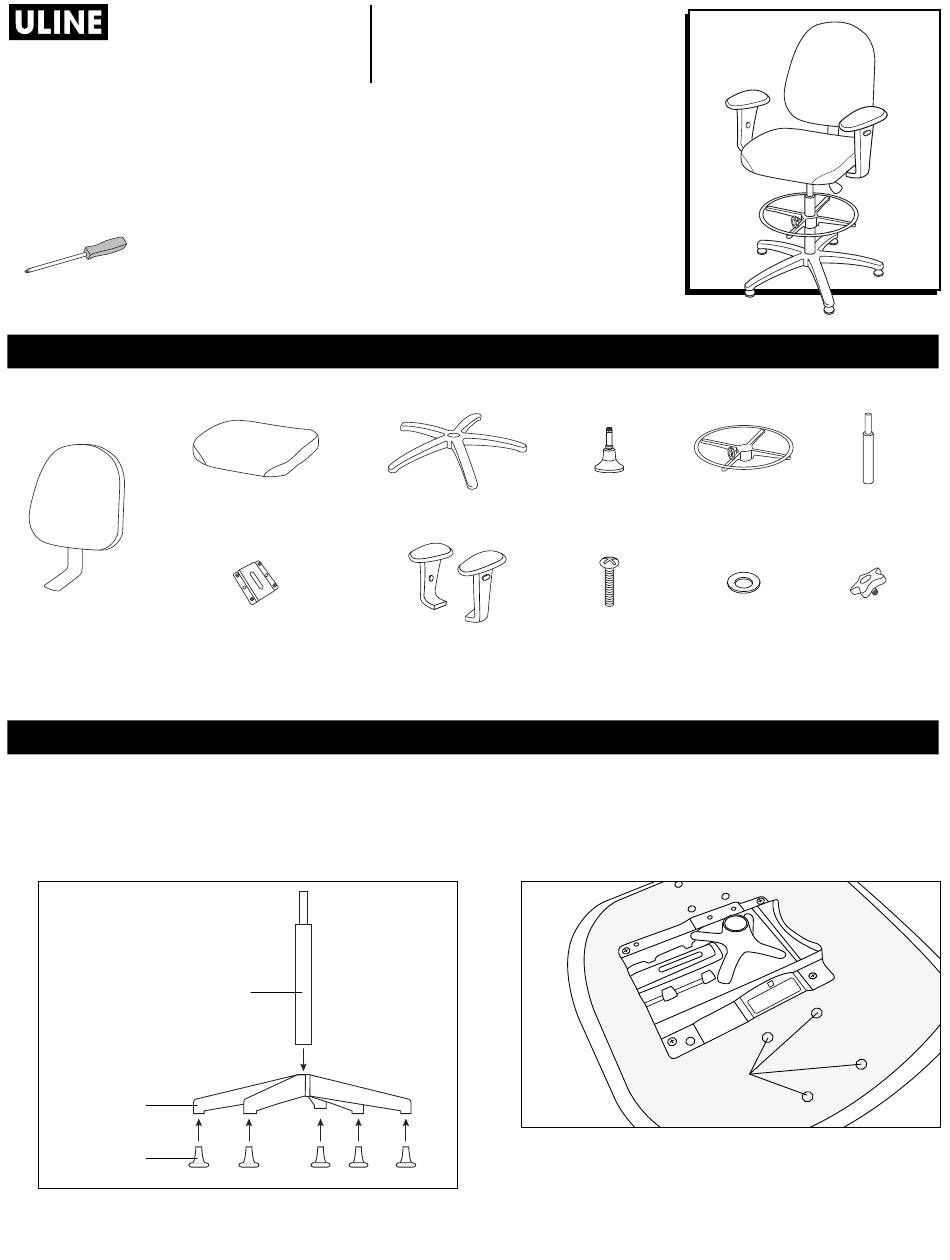 ULINE