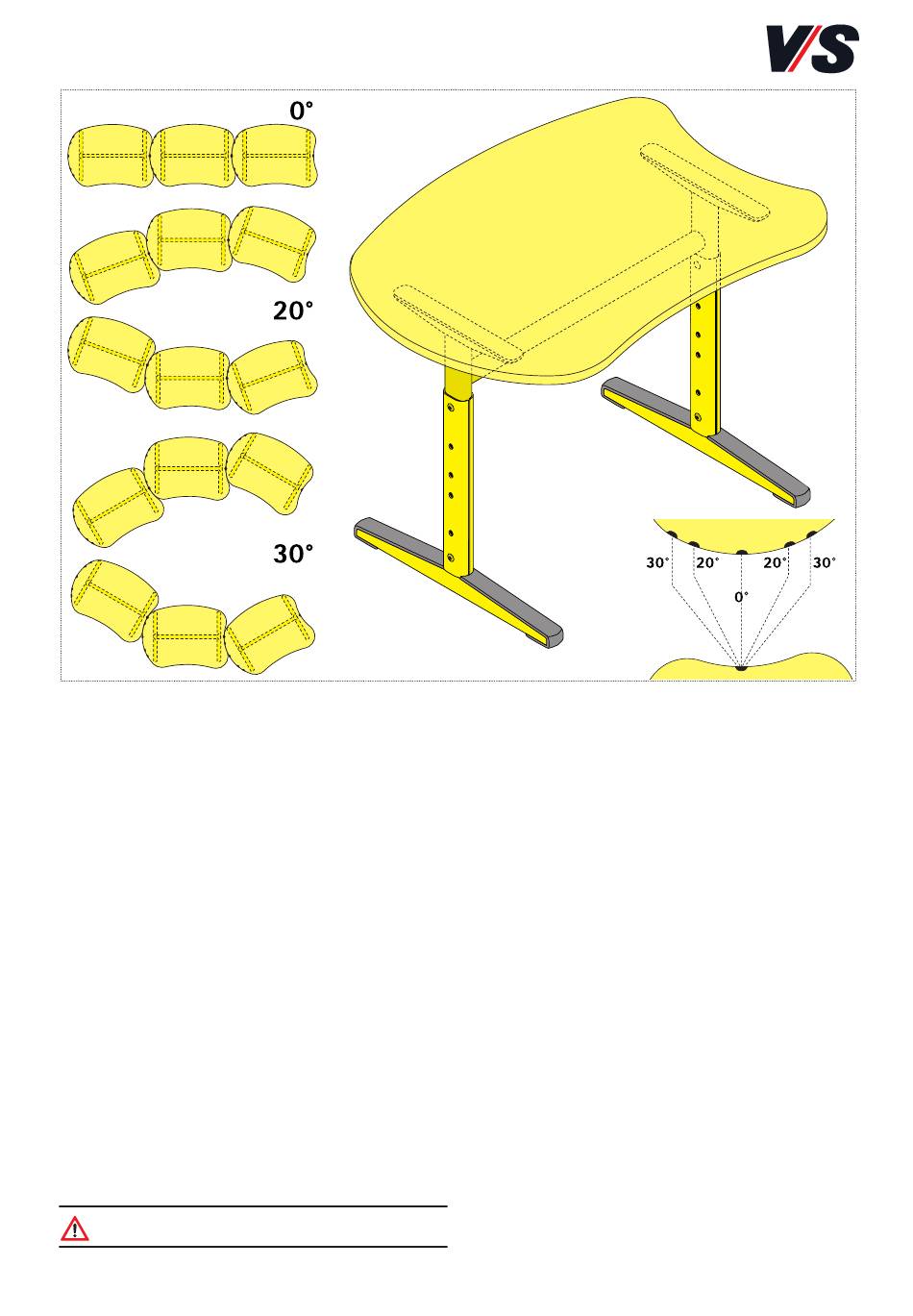 V/S

0°

20°

30°

30° 20° 20° 30°

0°