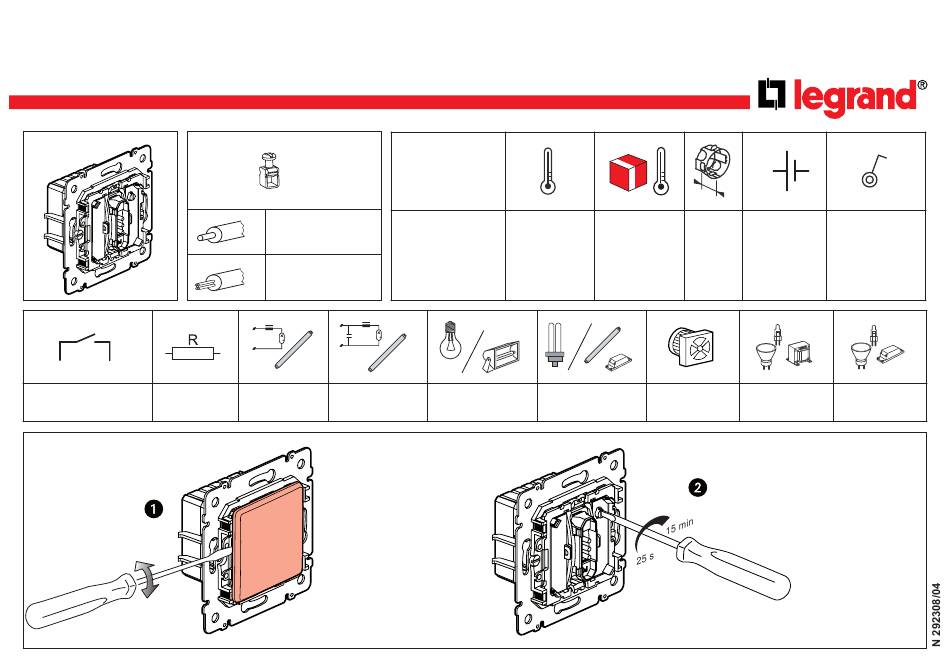 legrand®

R

1

2

15 min

25 s

N 292308/04