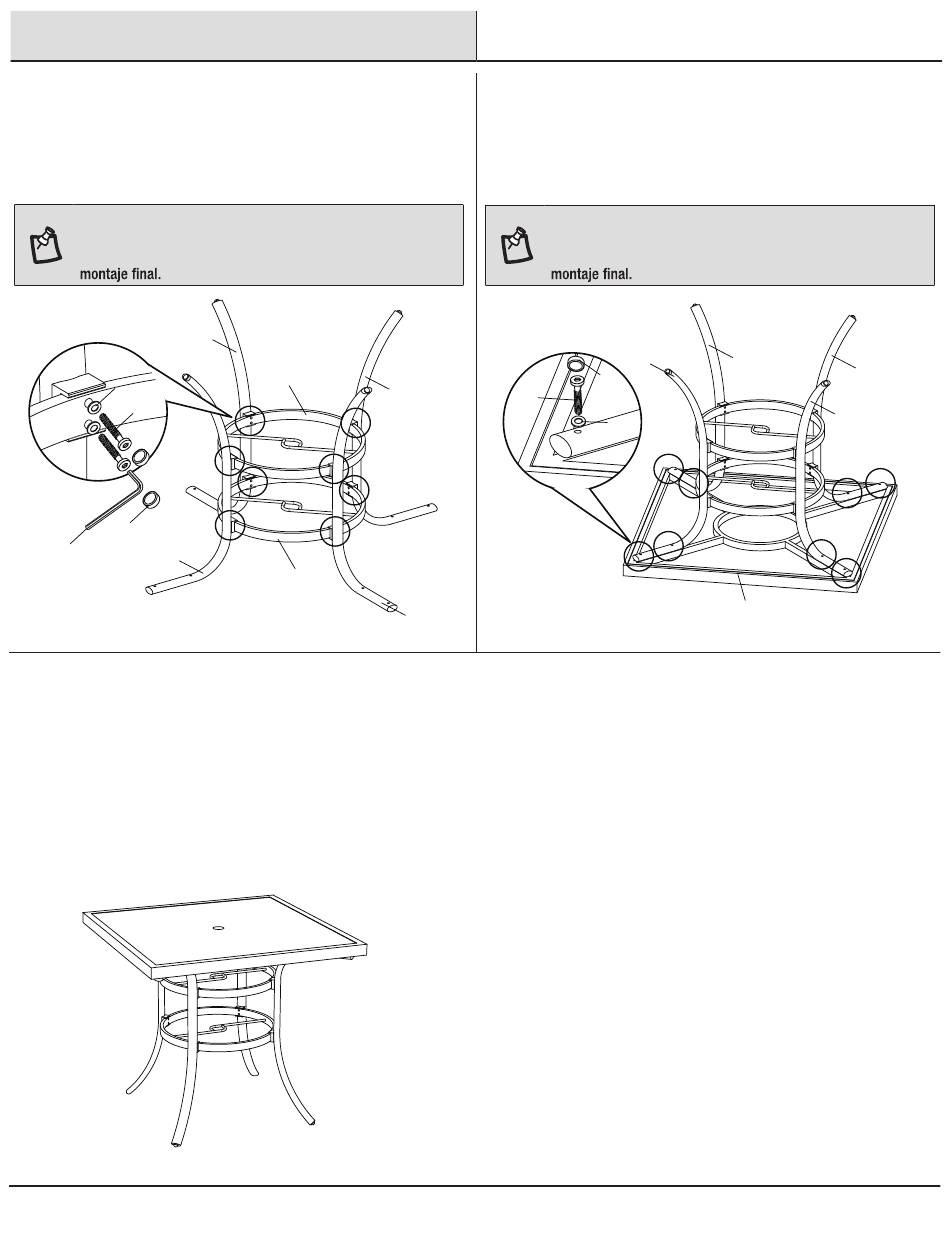 montaje final.

montaje final.