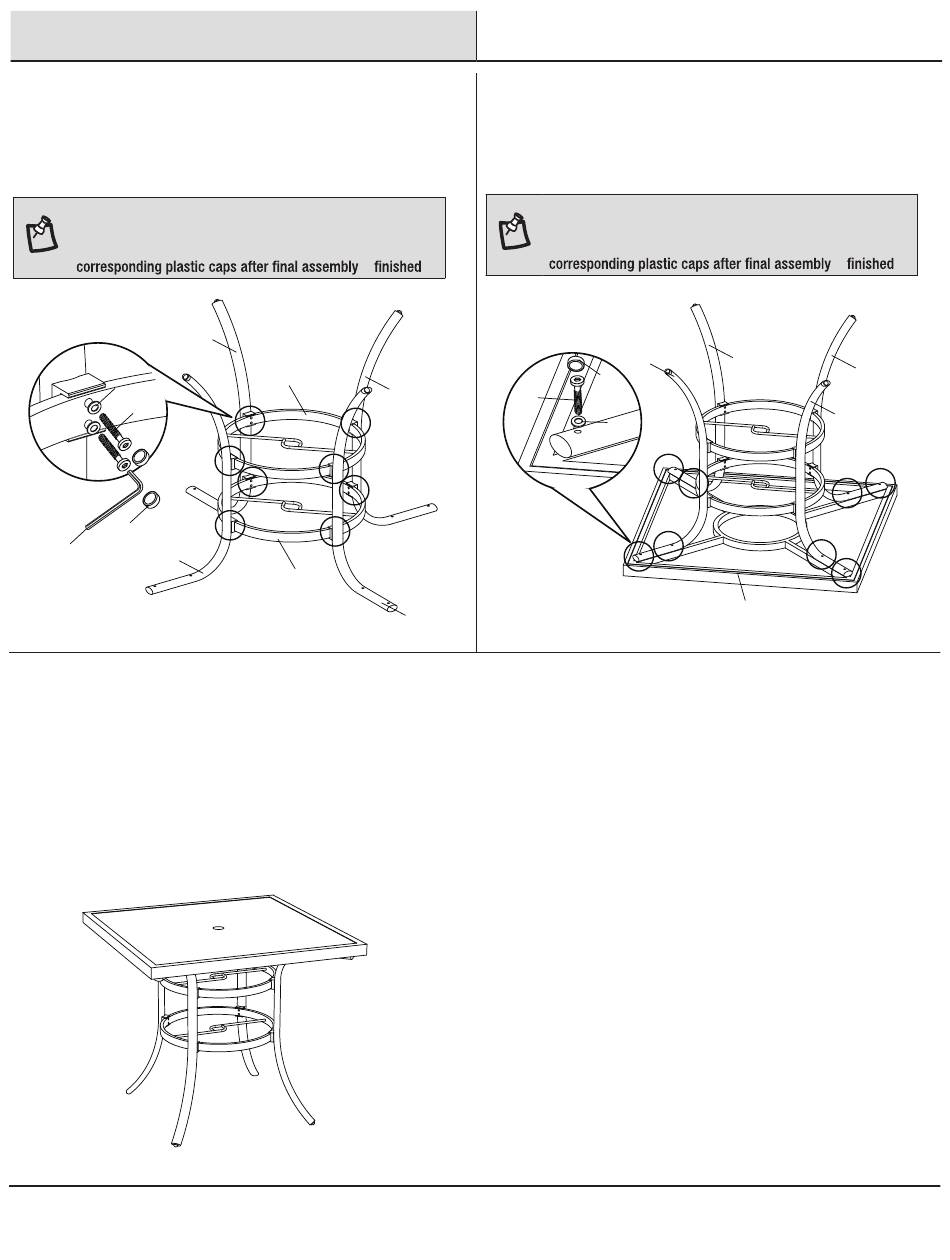 corresponding plastic caps after final assembly finished

corresponding plastic caps after final assembly finished