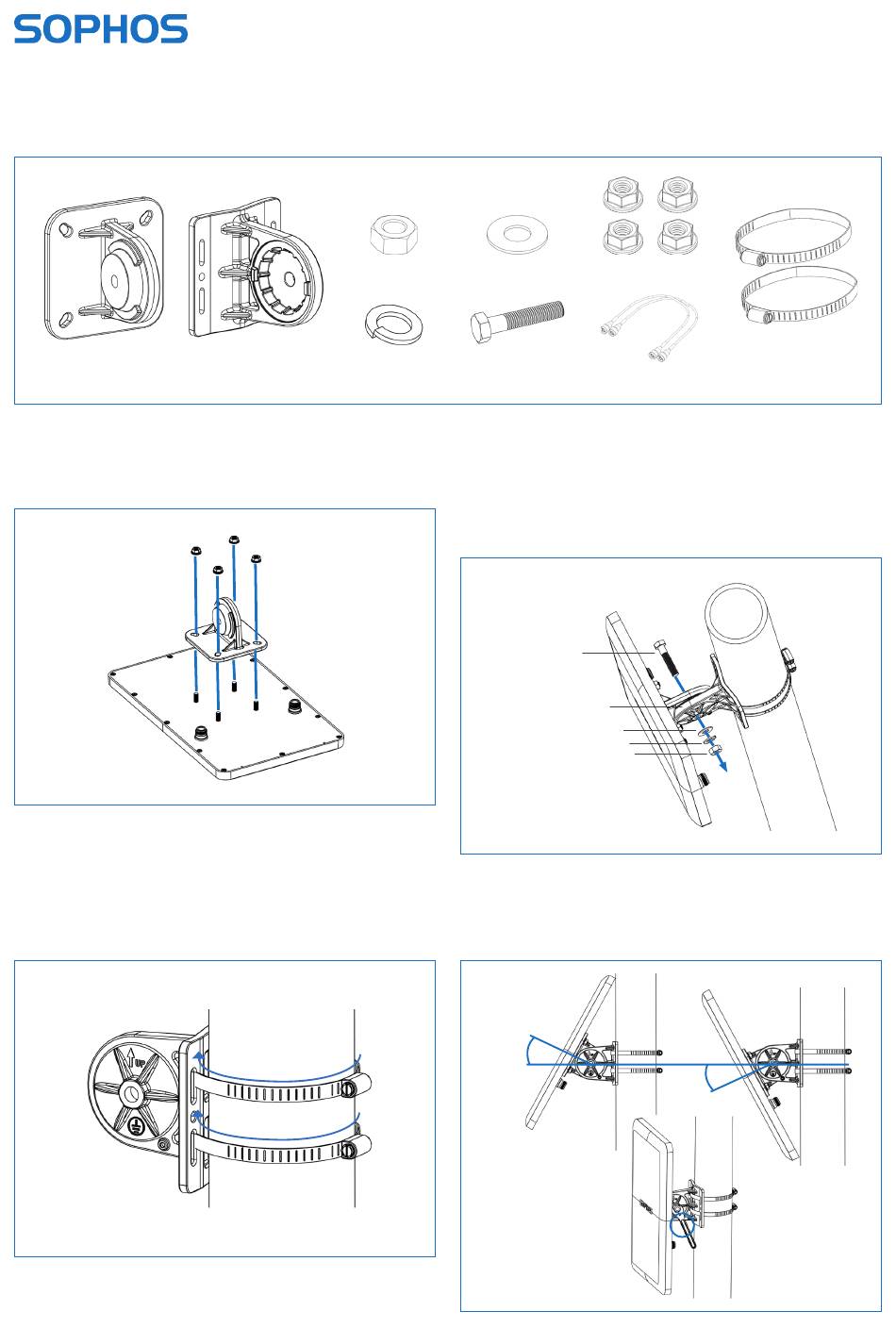 SOPHOS

UP