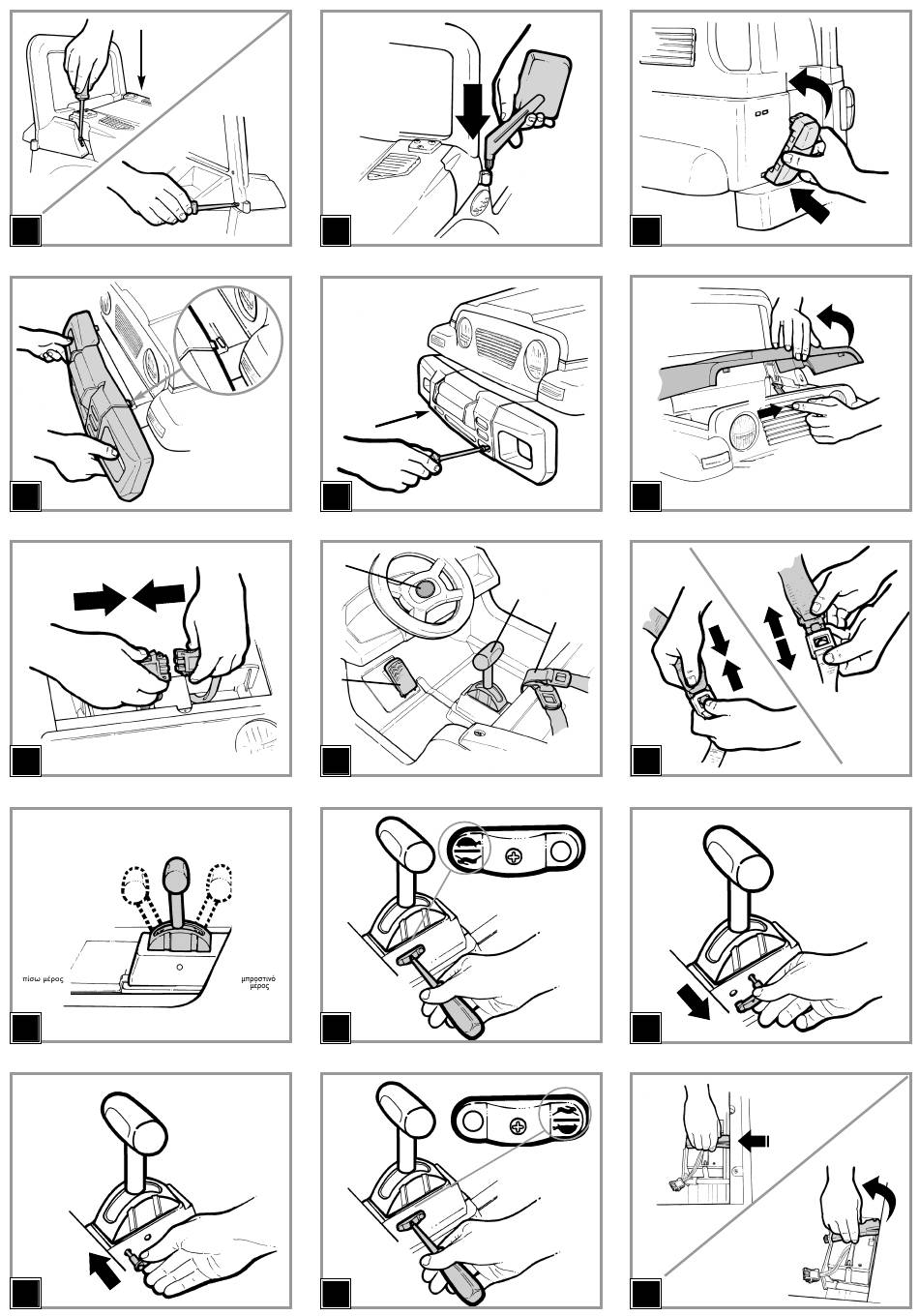 πίσω μέρος

μπροστινό μέρος