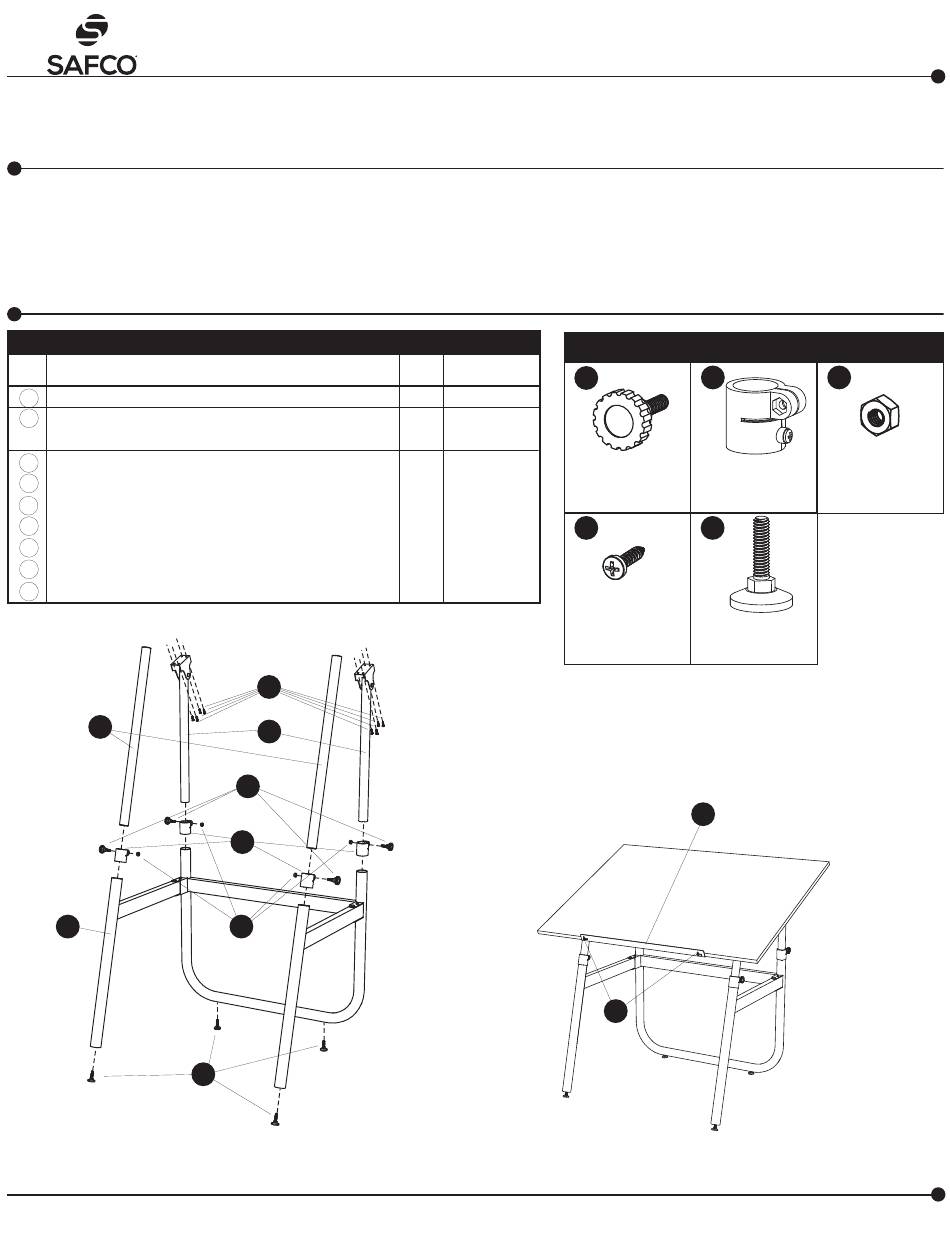 SAFCO