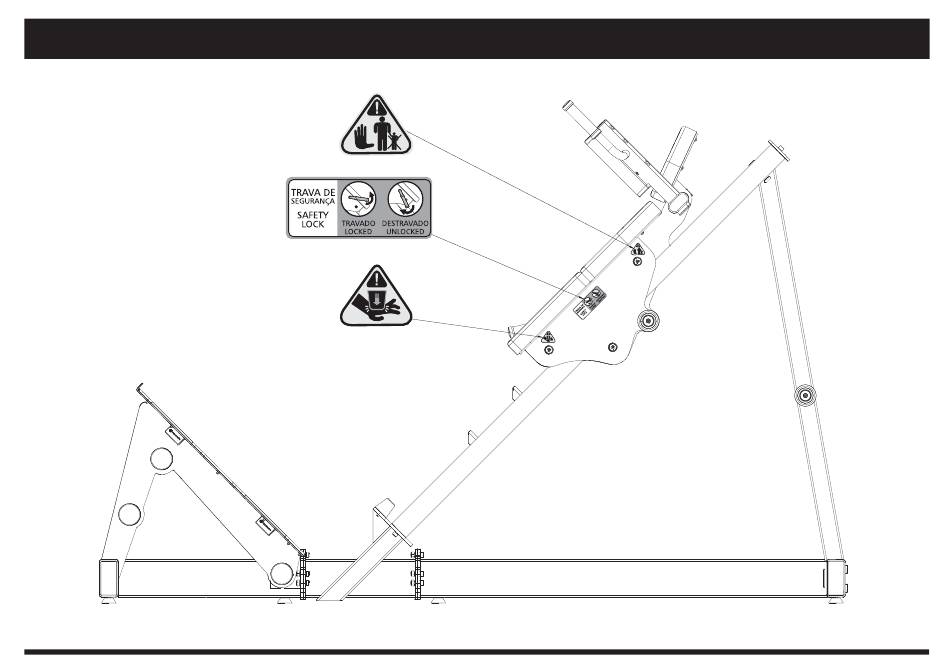 TRAVA DE SEGURANÇA
SAFETY LOCK
TRAVADO
LOCKED
DESTRAVADO
UNLOCKED