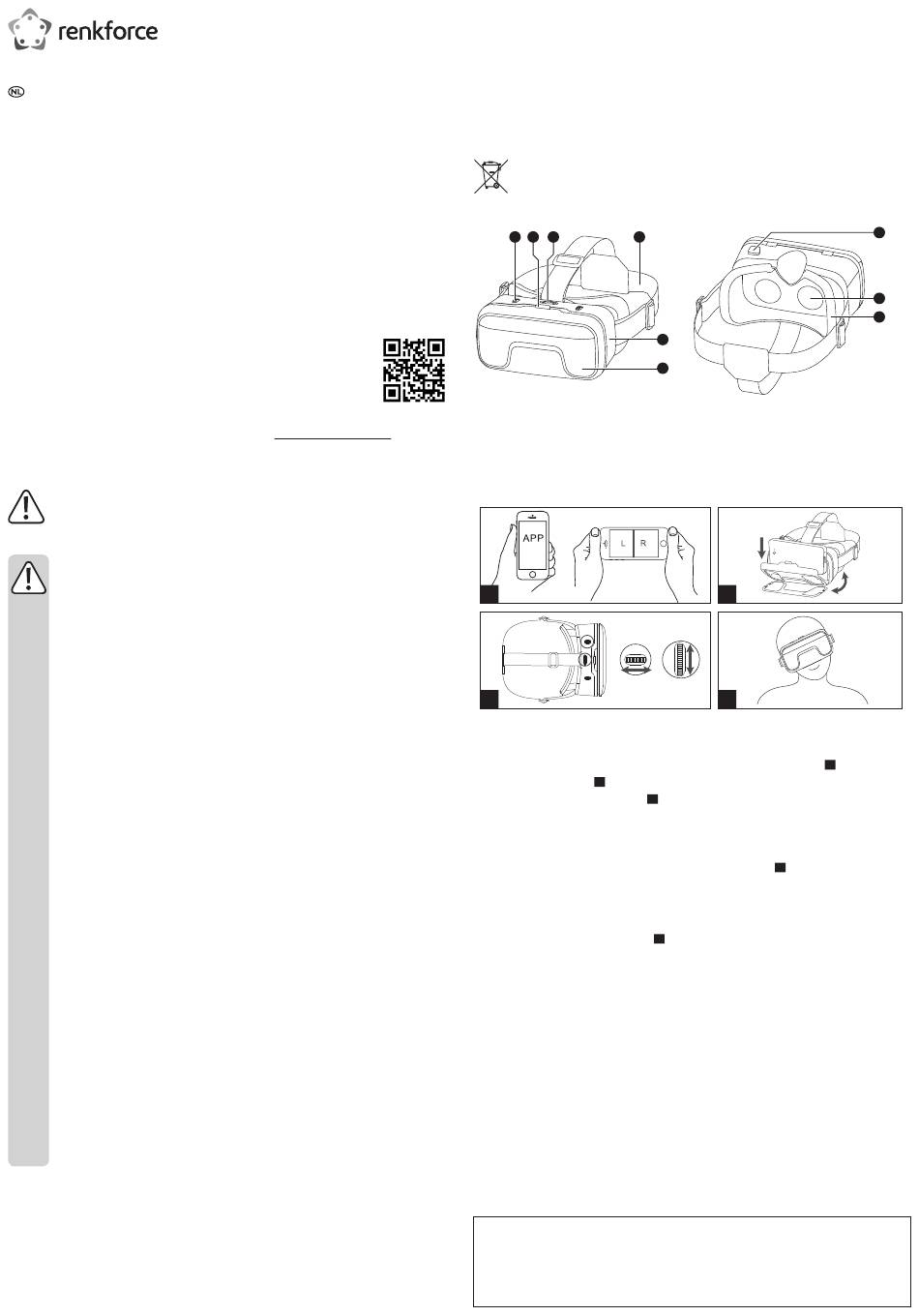 renkforce

NL

APP

L

R