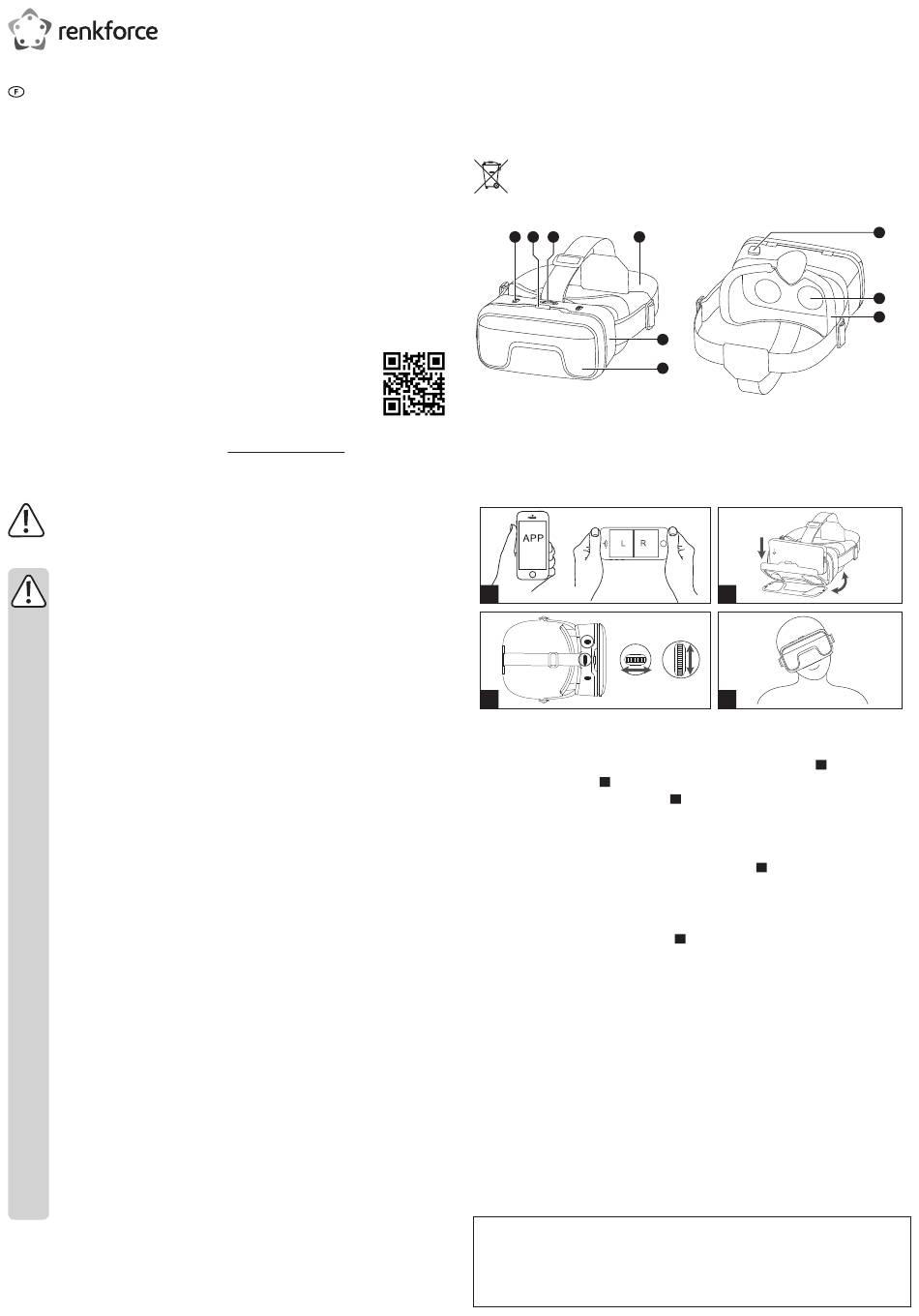 renkforce

F

APP

L R