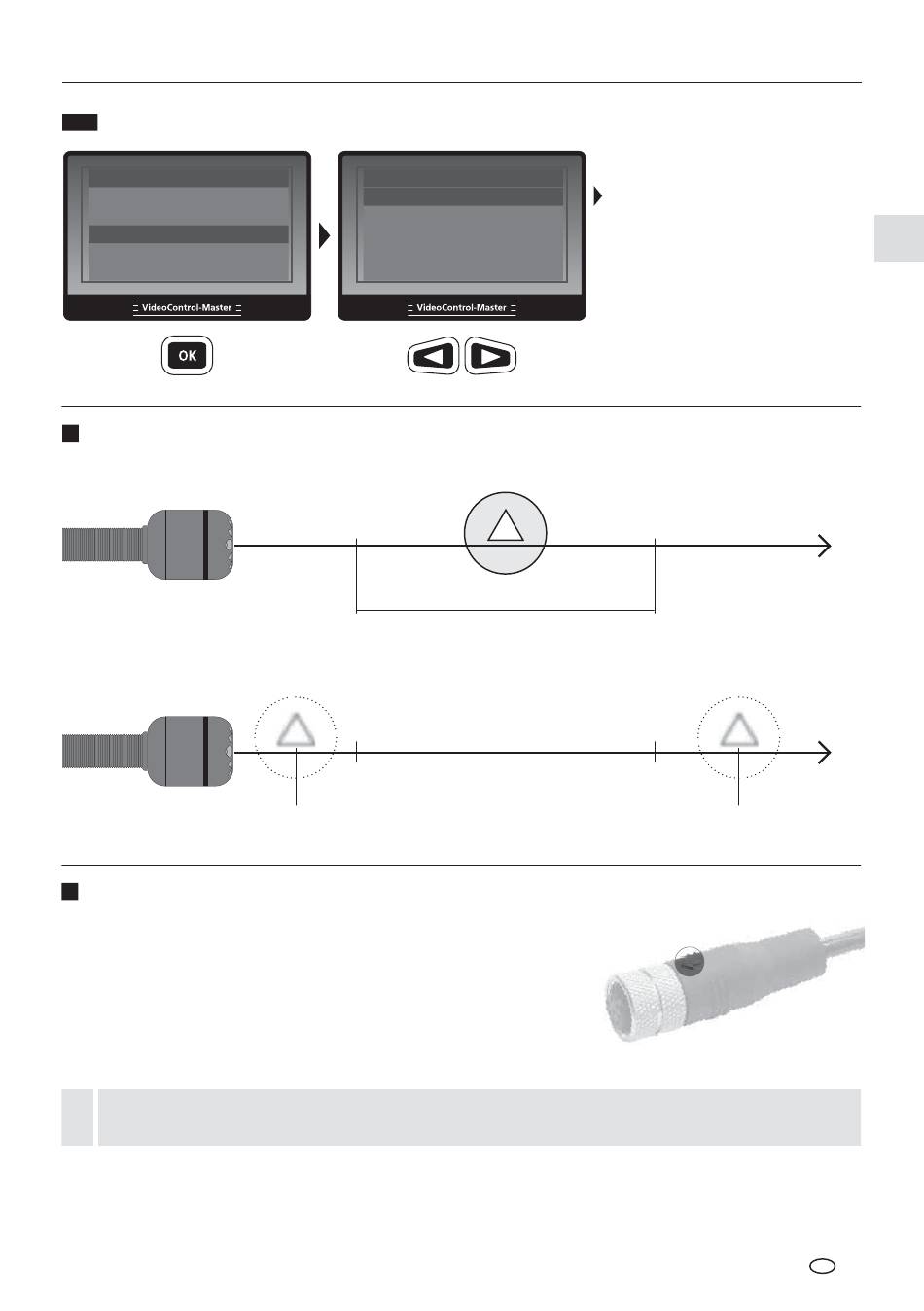 VideoControl-Master

VideoControl-Master

OK