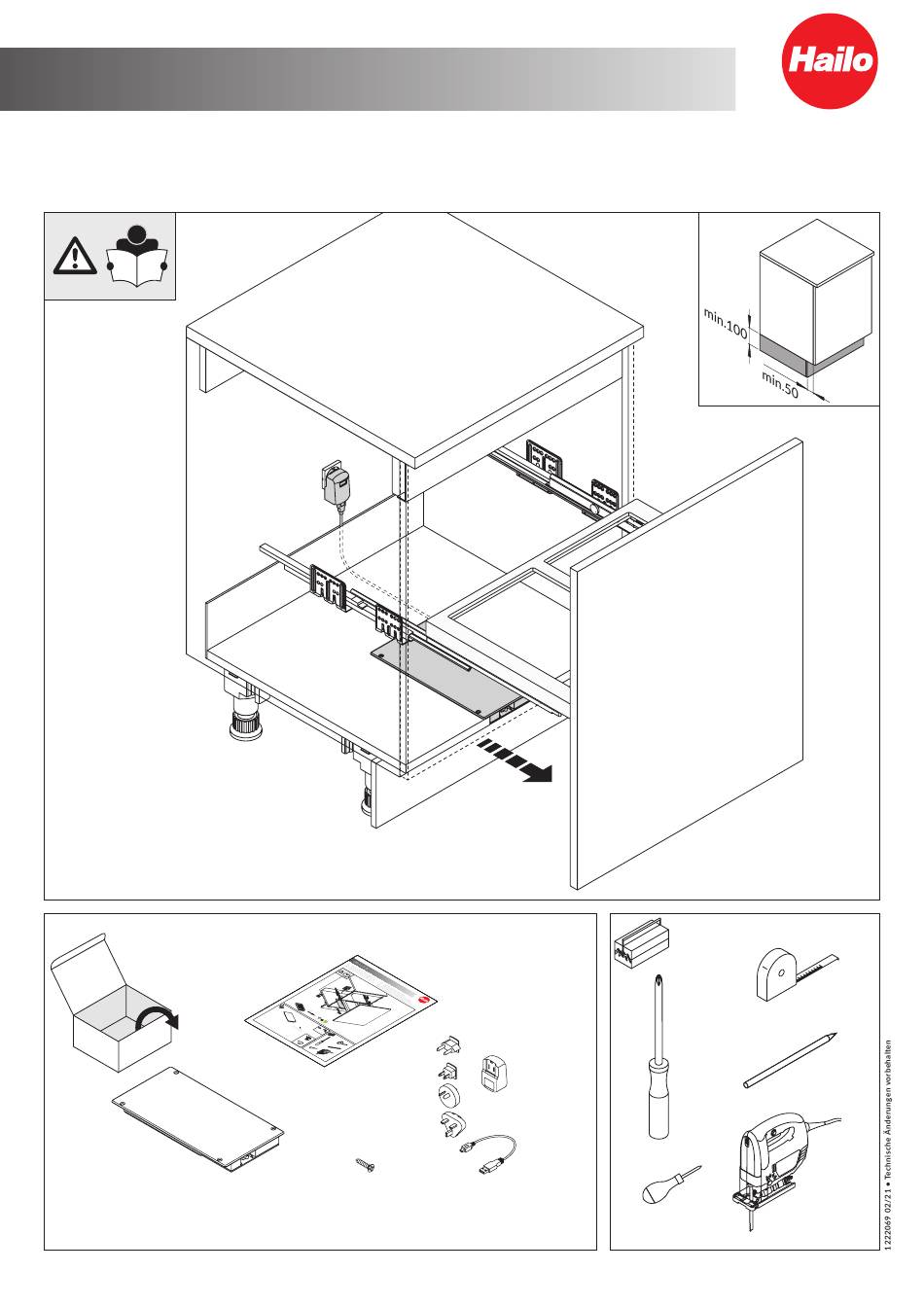 Hailo

min.100

min.50

1222069 02/21 • Technische Änderungen vorbehalten