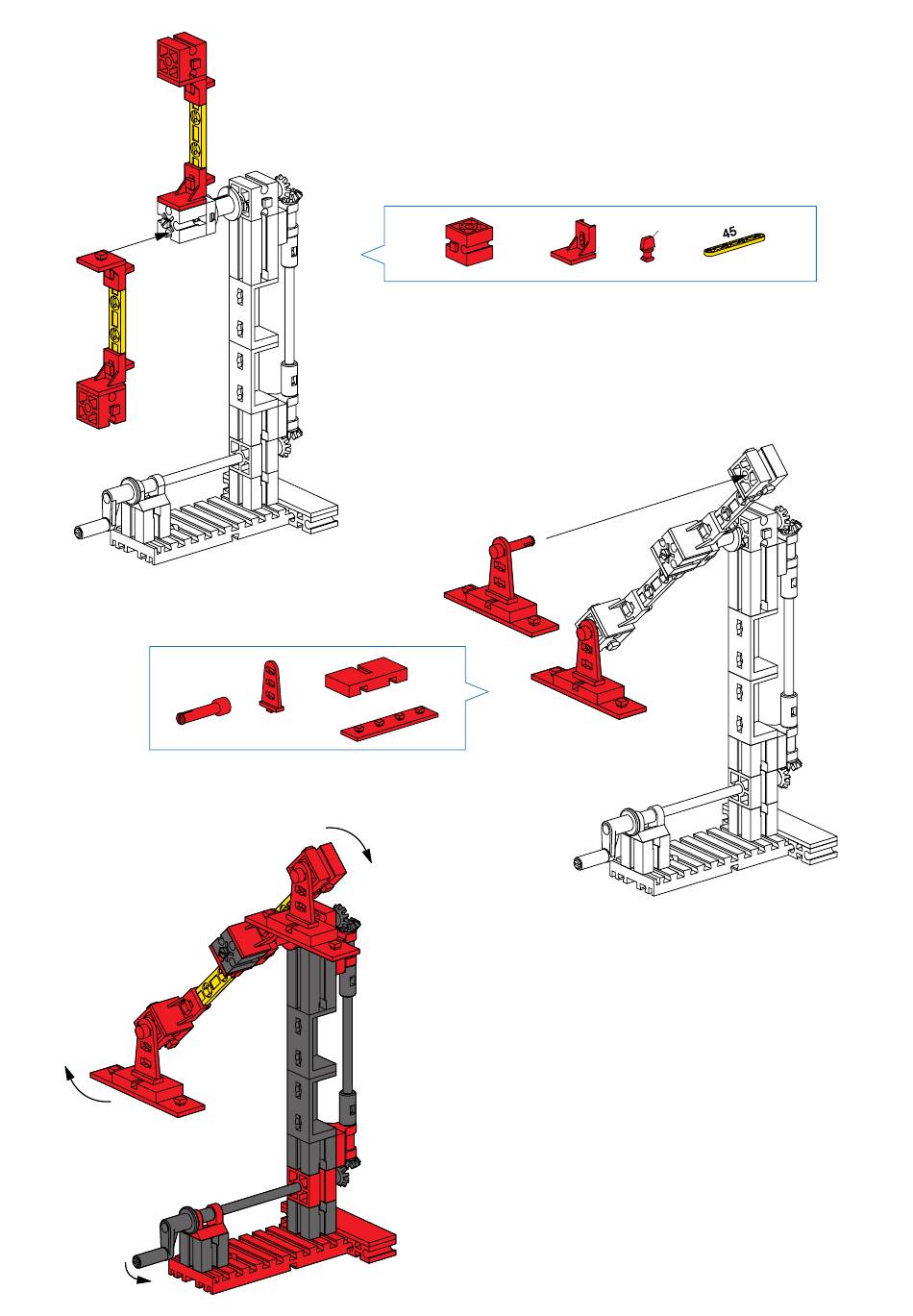 45