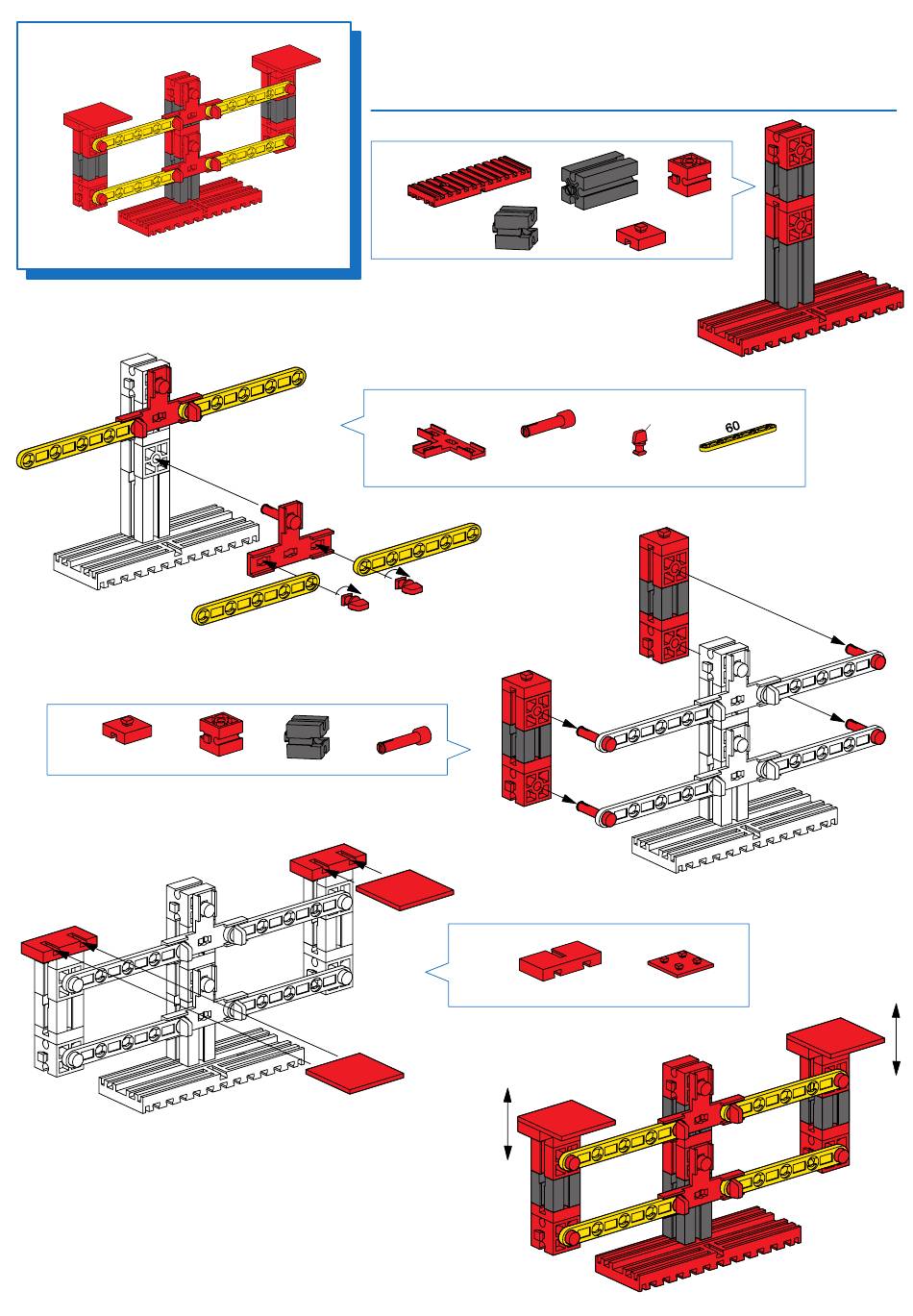 60