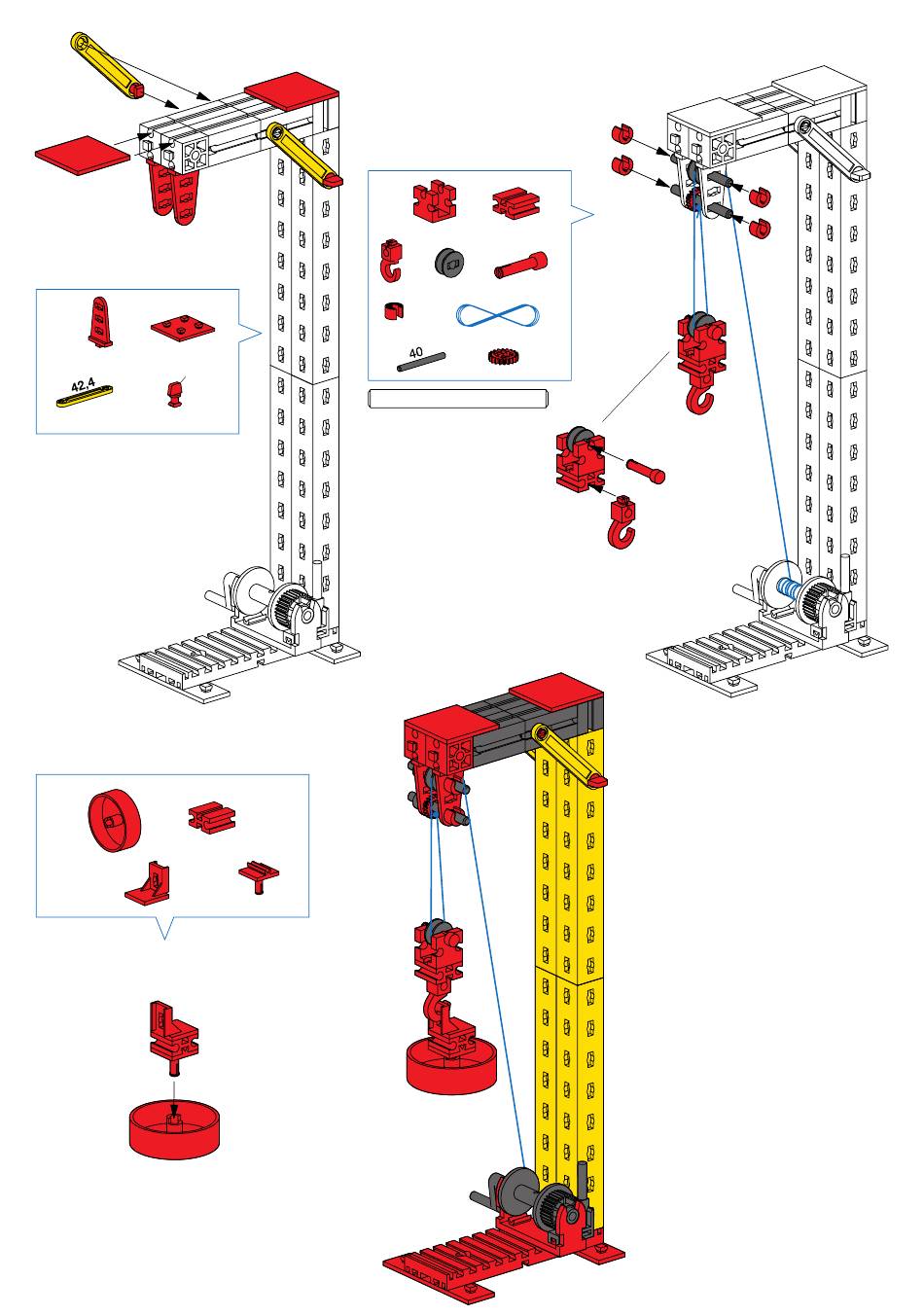 42,4

40