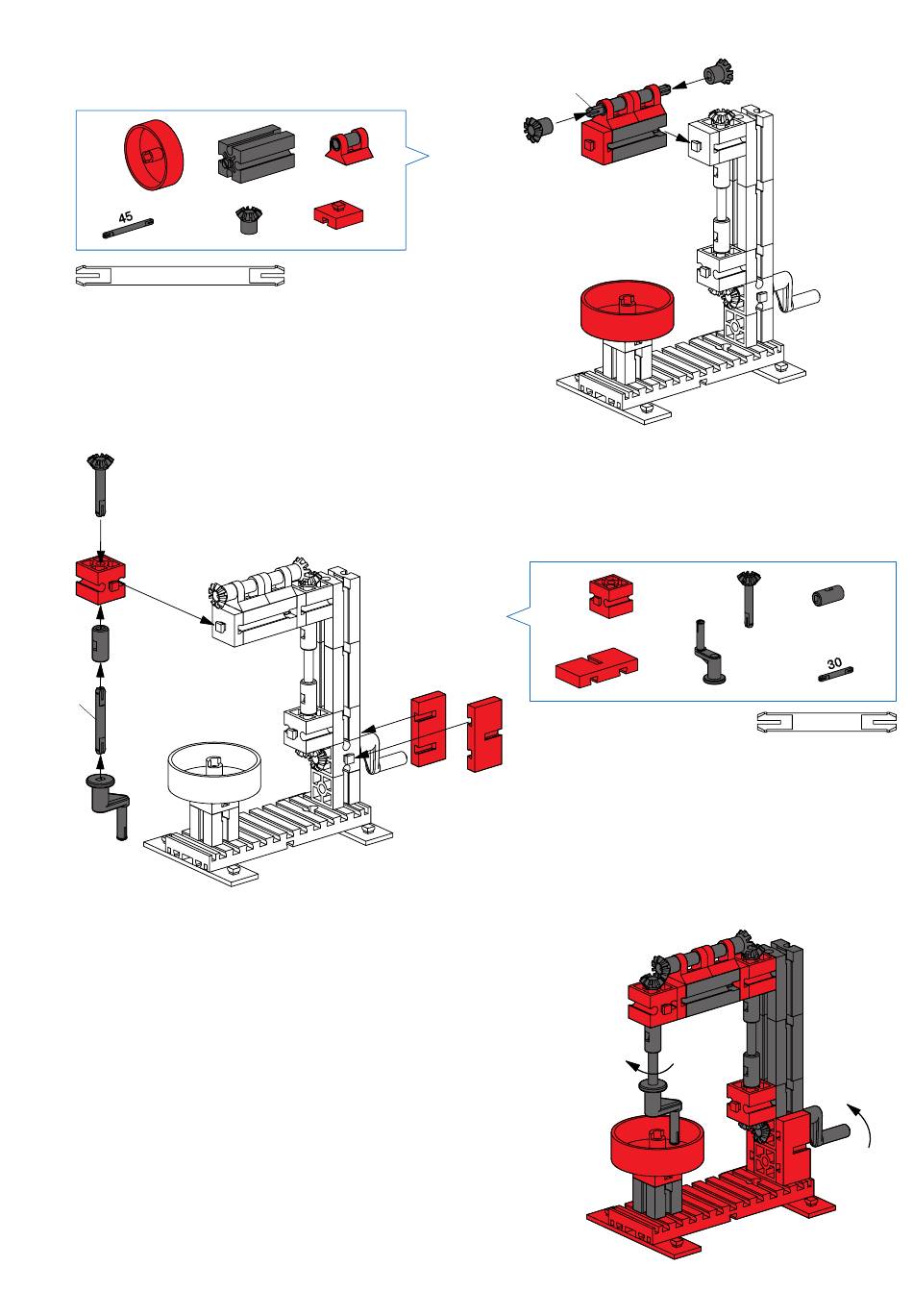 45

30