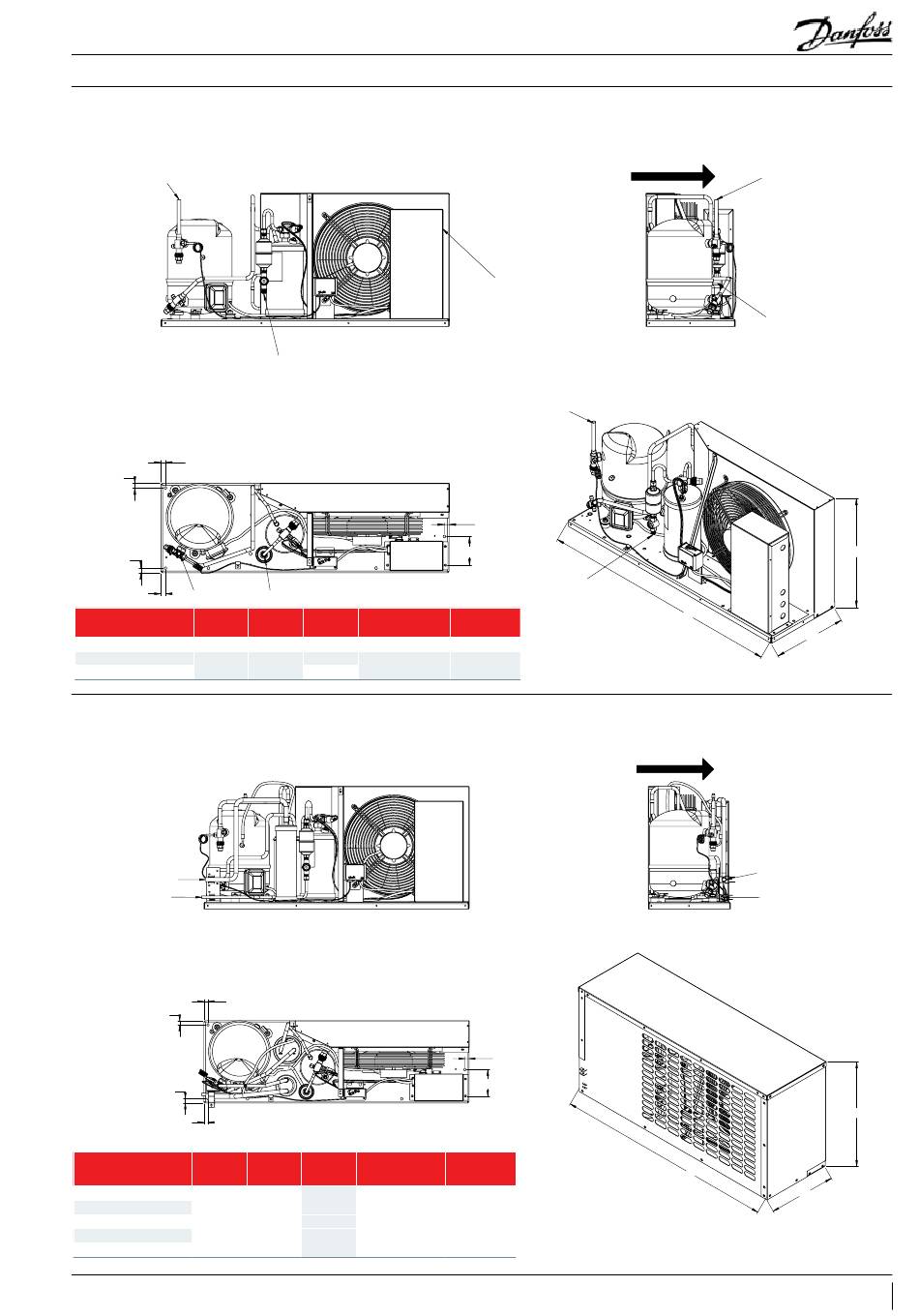 Danfoss