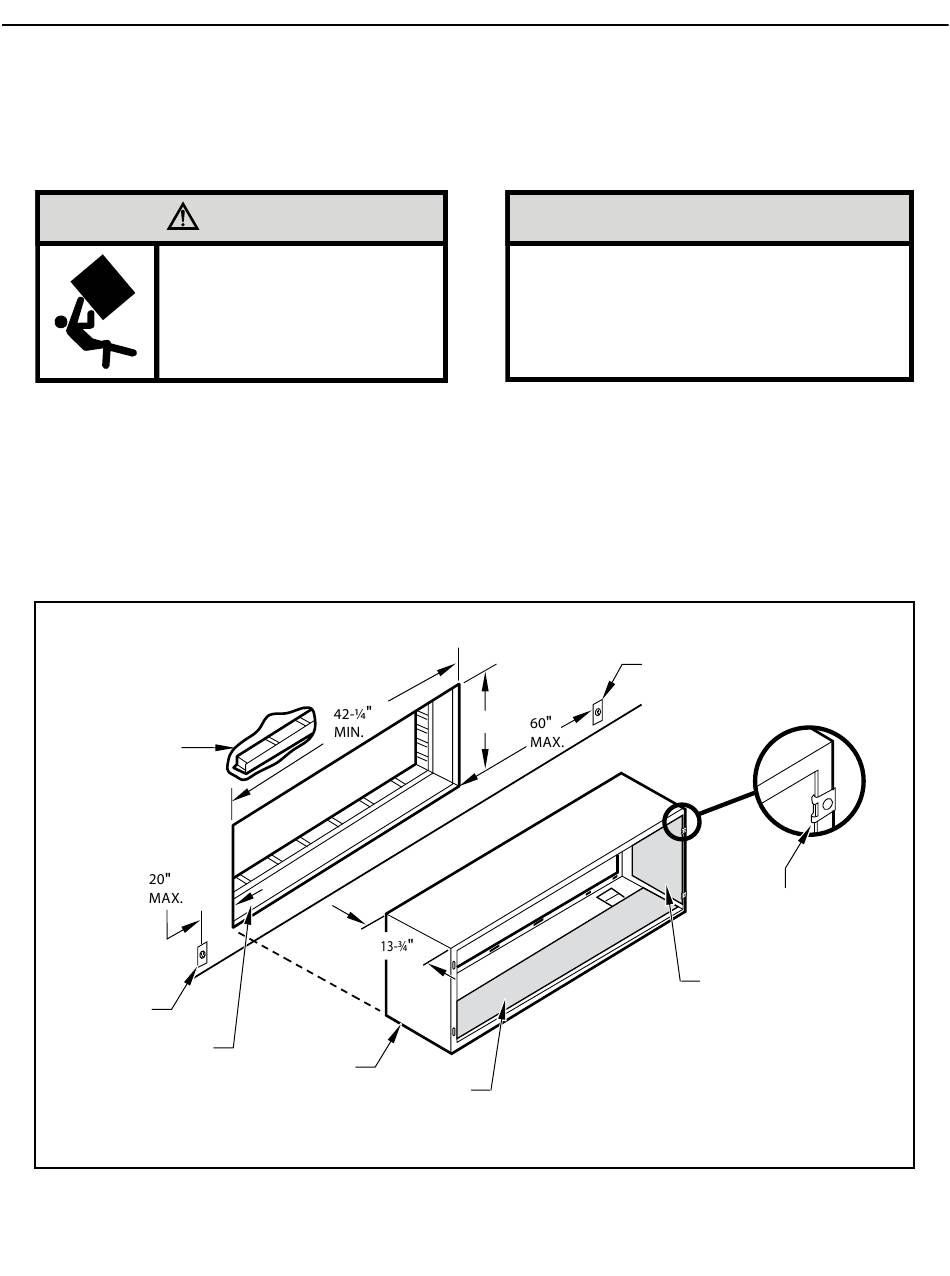 42-¼"
MIN.

60"
MAX.

20"
MAX.

13-¾"