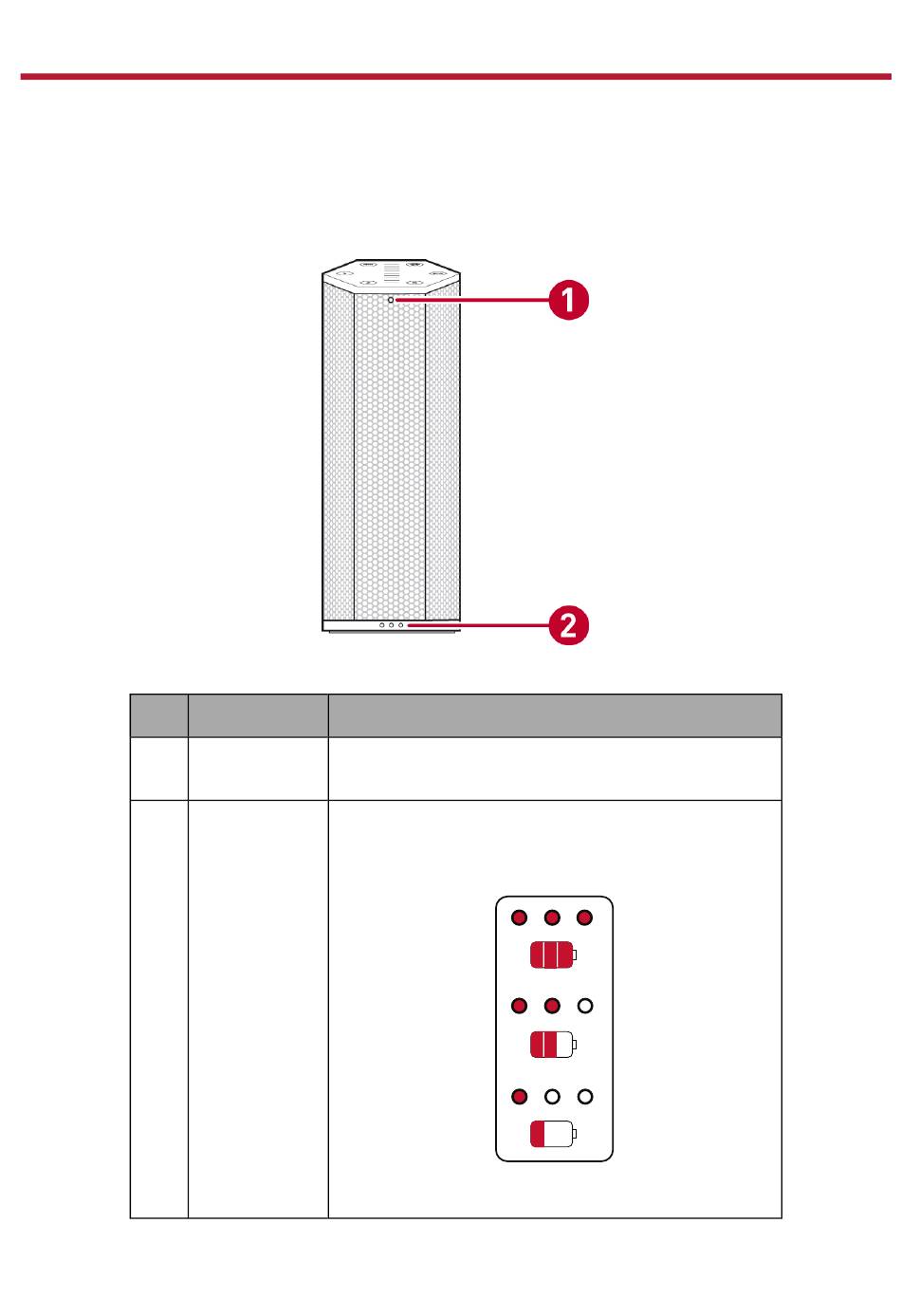 1

2