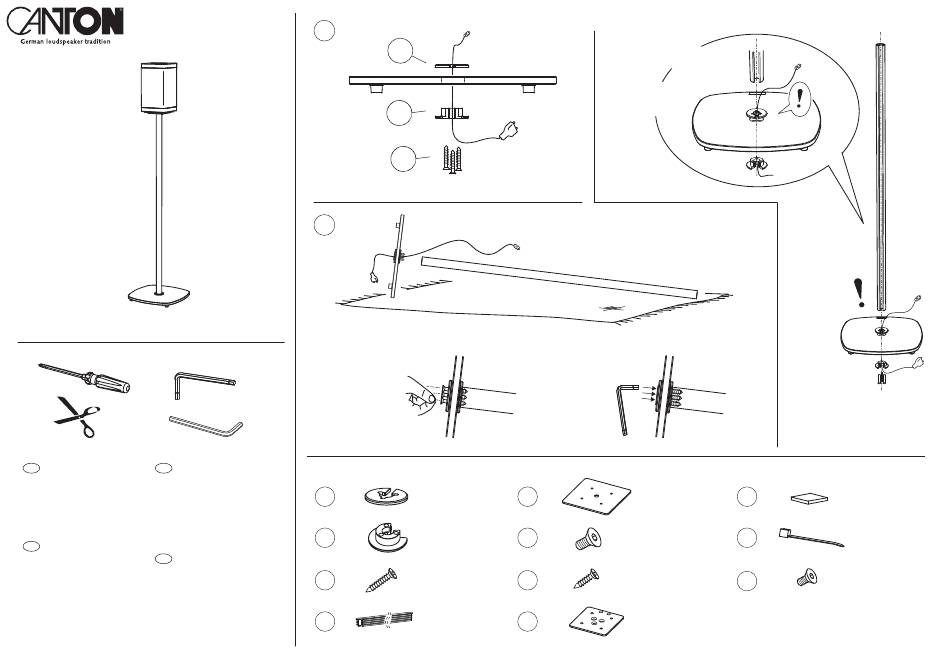 CANTON
German loudspeaker tradition