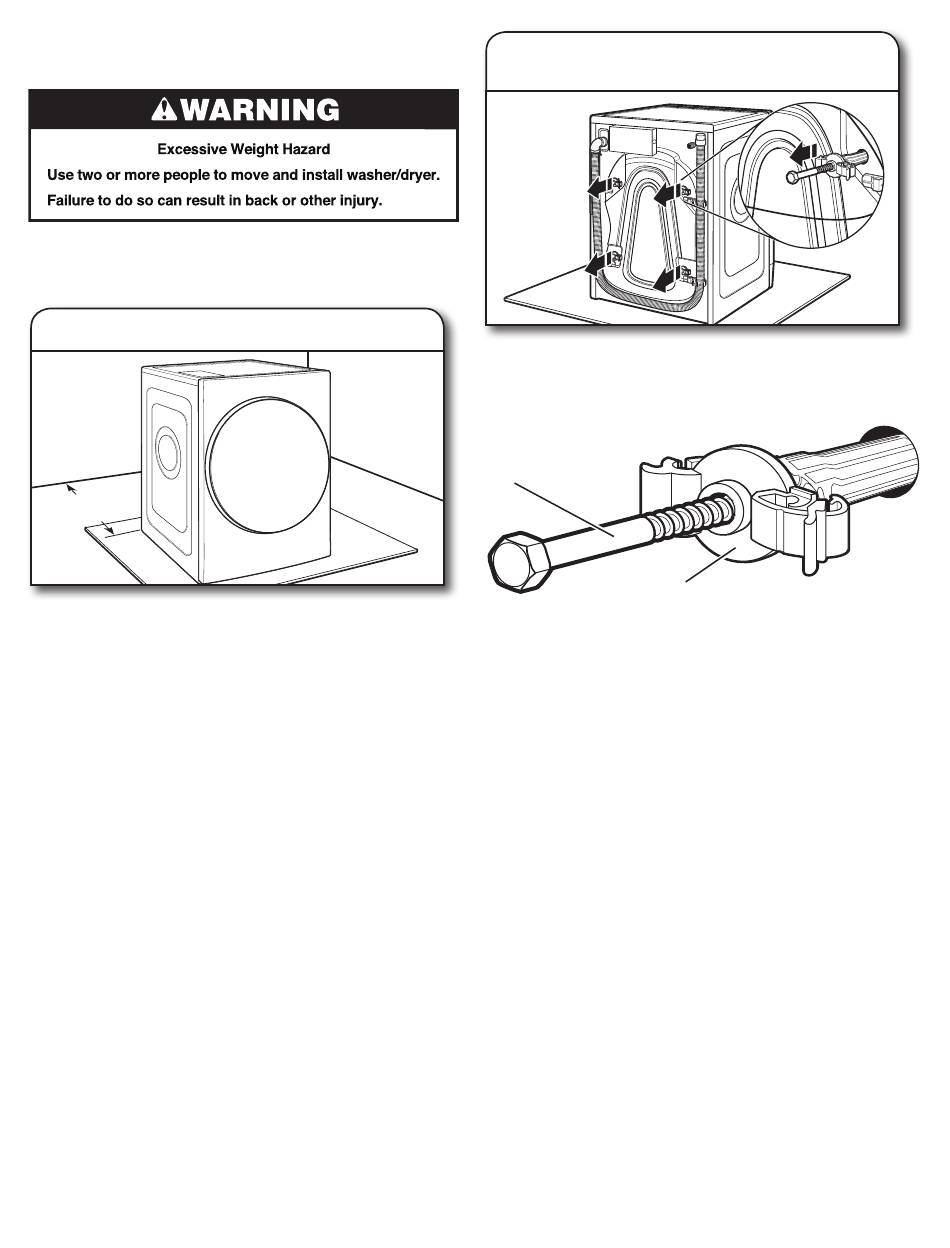 WARNING

Excessive Weight Hazard

Use two or more people to move and install washer/dryer.

Failure to do so can result in back or other injury.