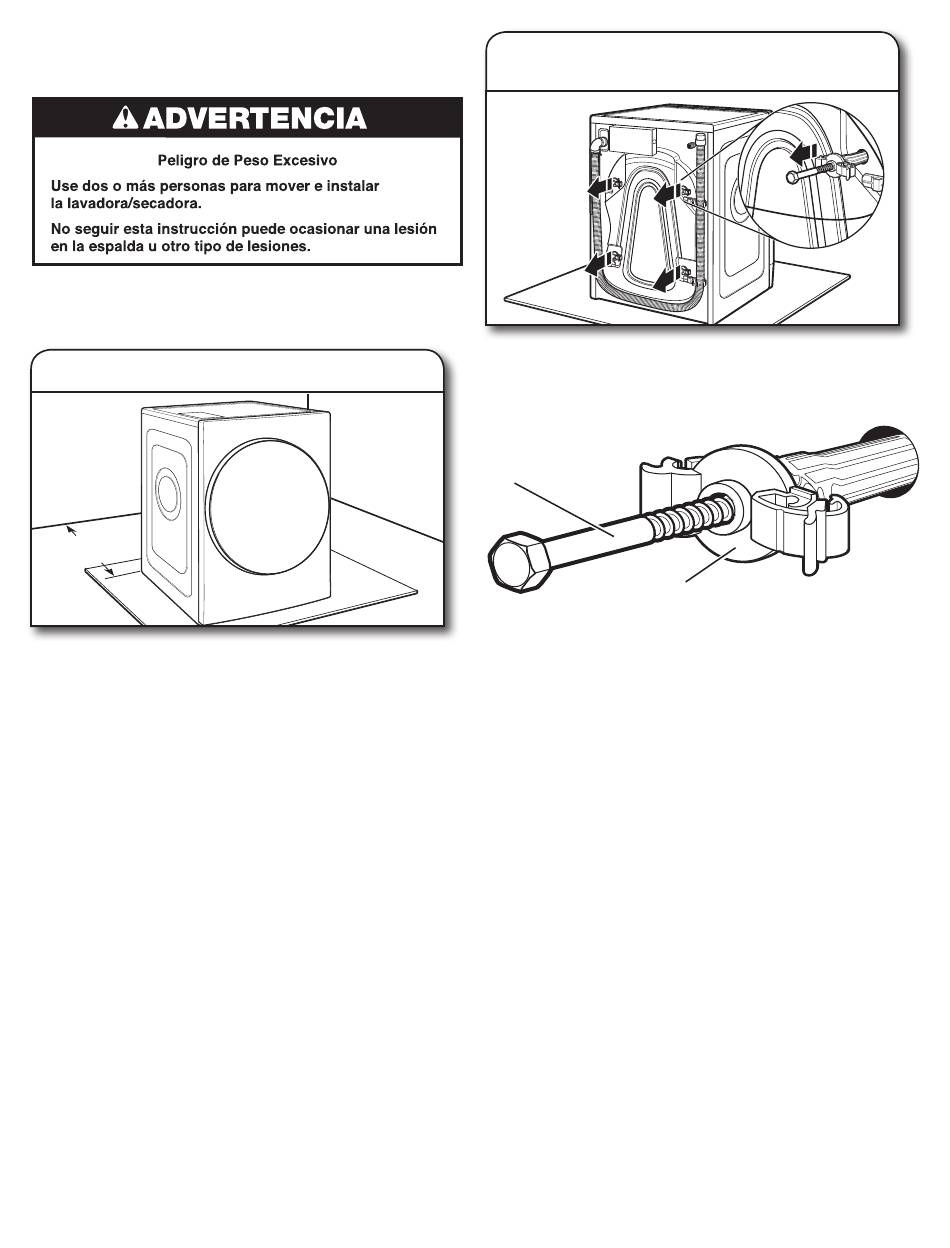 ADVERTENCIA

Peligro de Peso Excesivo

Use dos o más personas para mover e instalar la lavadora/secadora.

No seguir esta instrucción puede ocasionar una lesión en la espalda u otro tipo de lesiones.