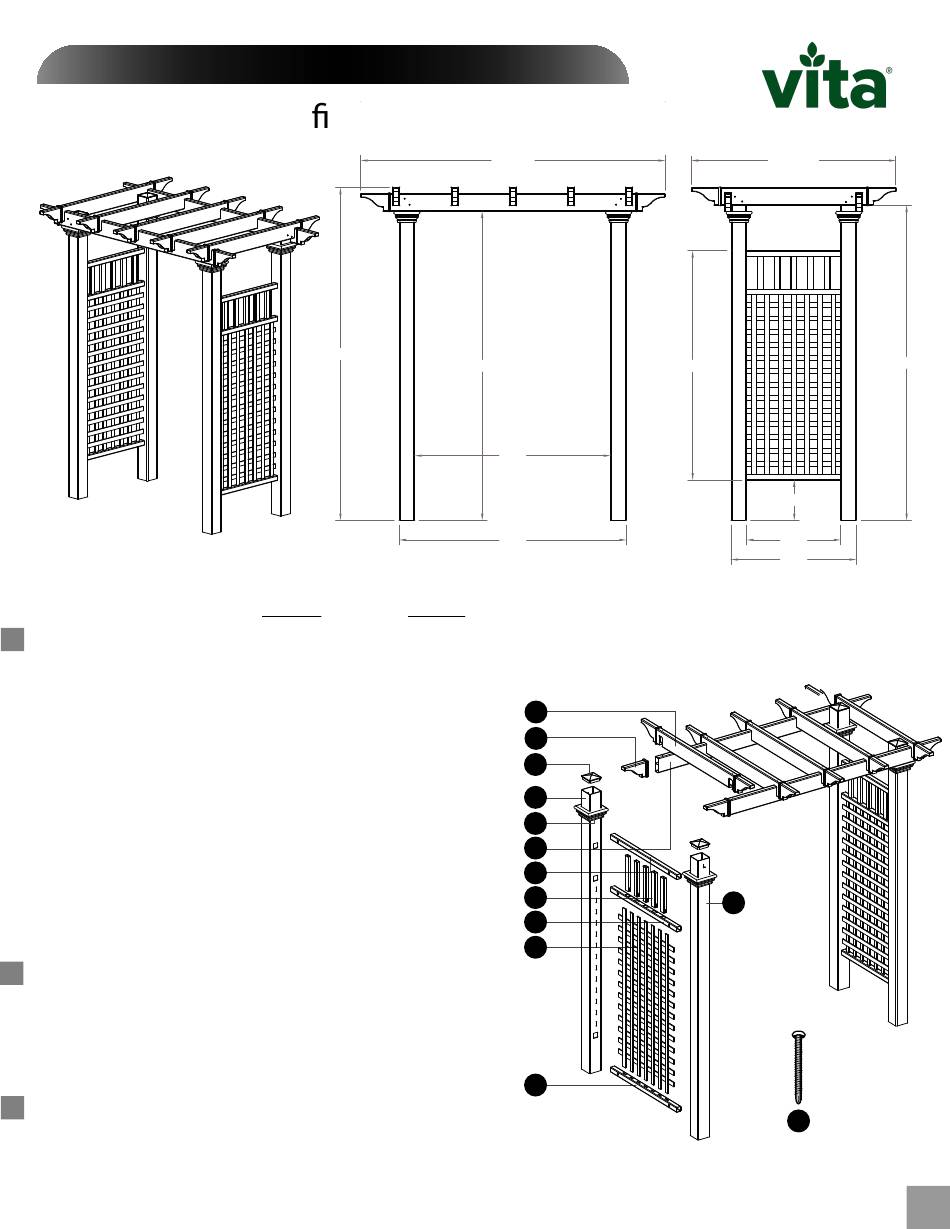 vita®

ﬁ