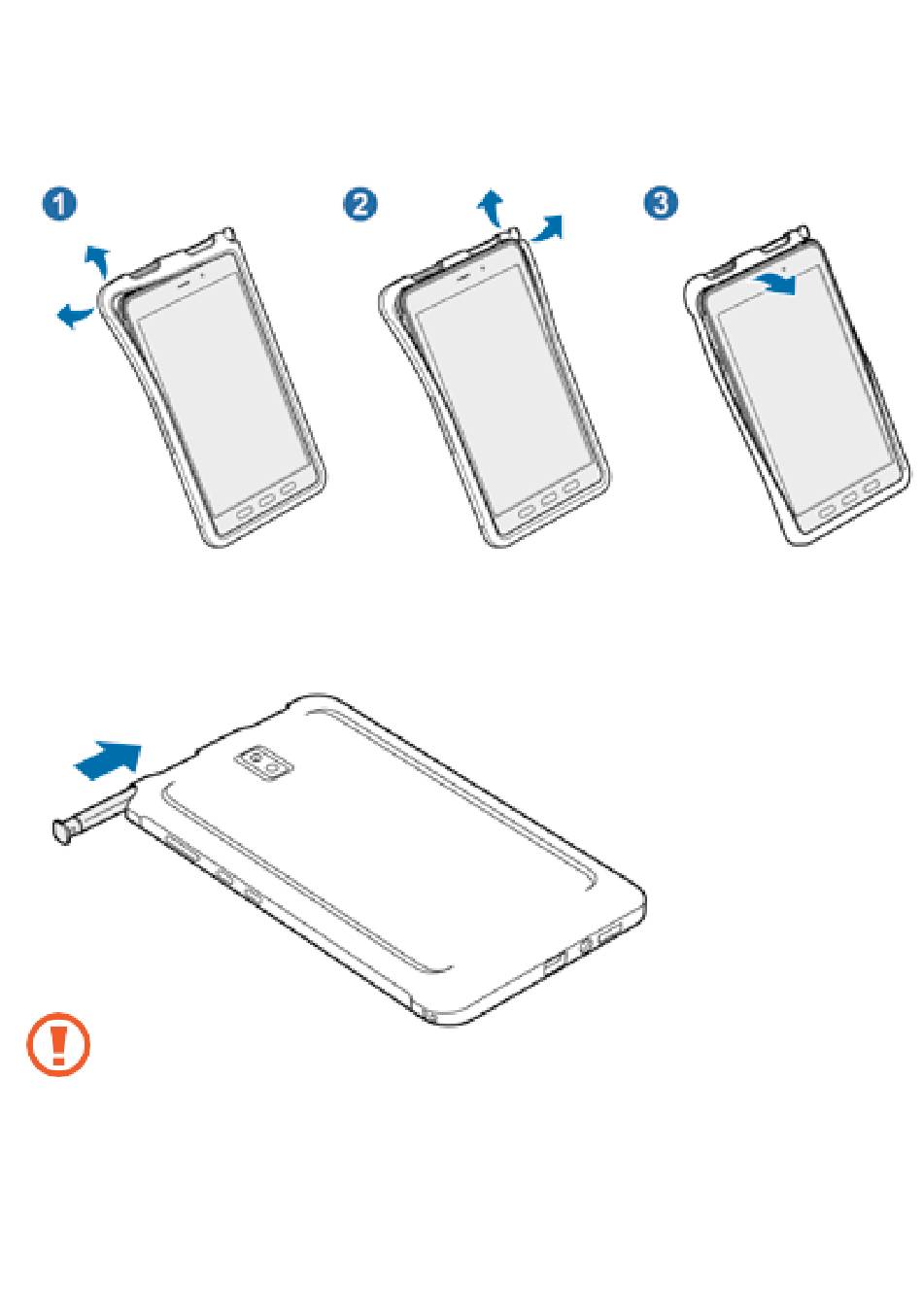 1

2

3