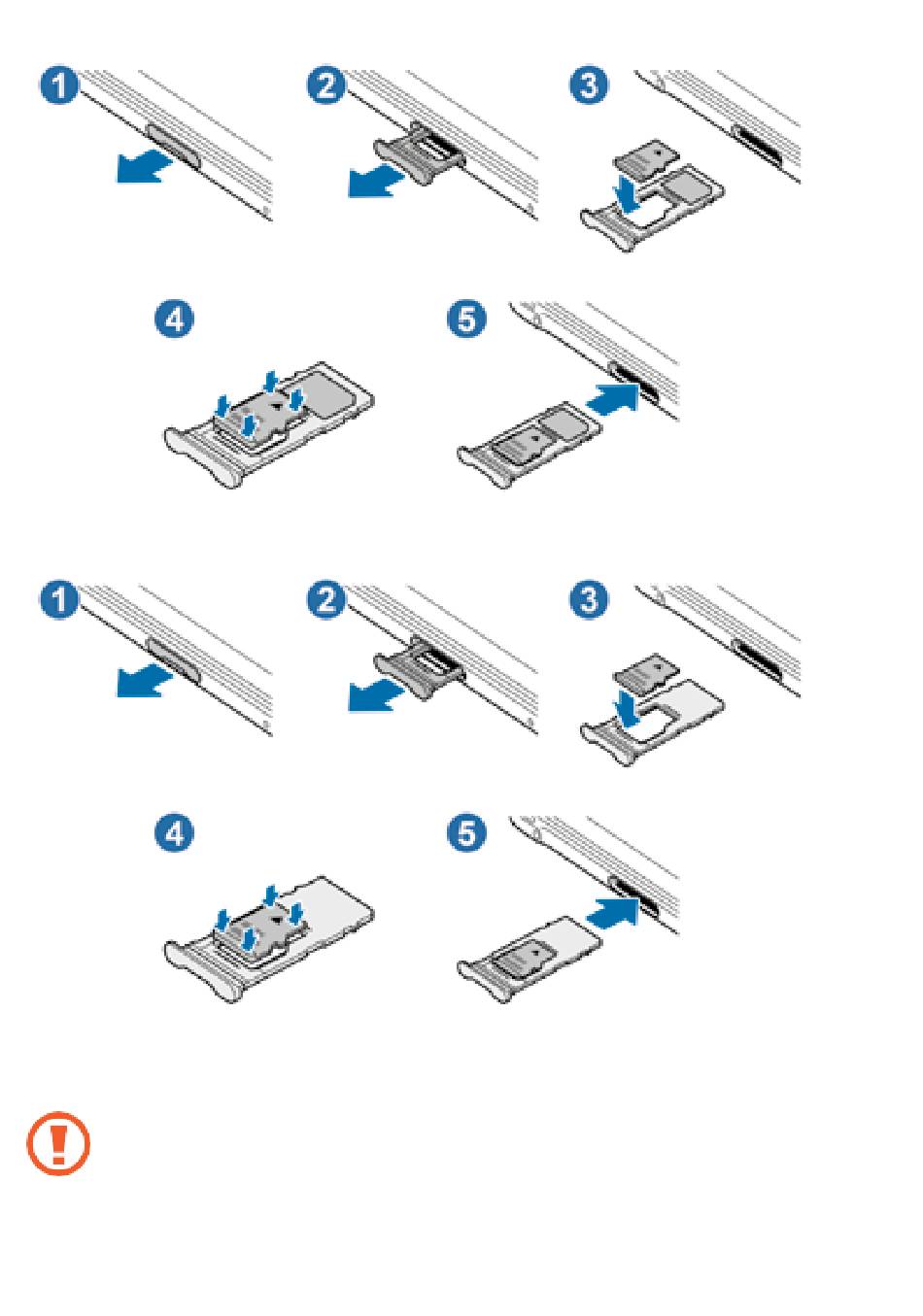 1
2
3
4
5
1
2
3
4
5