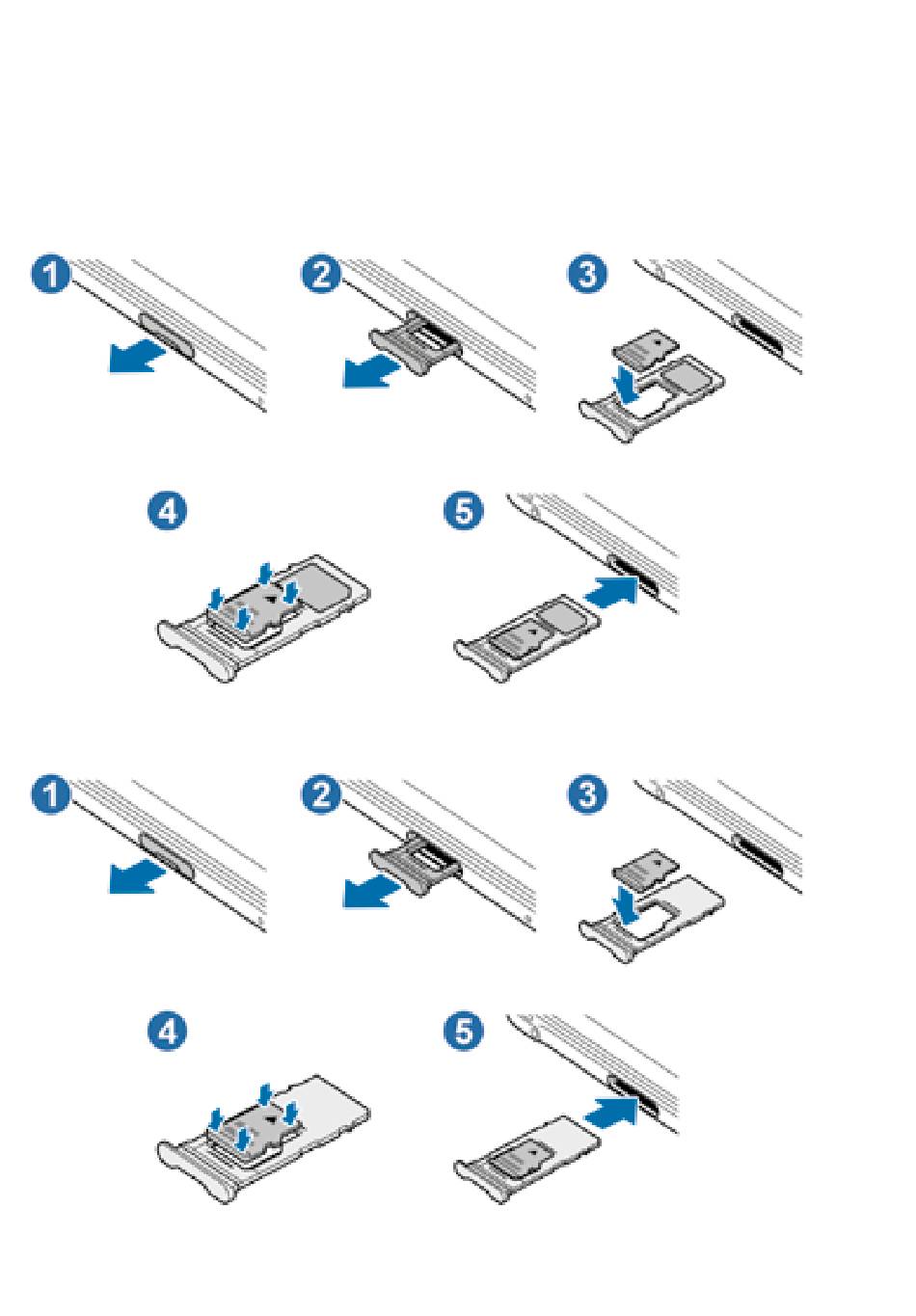 1
2
3
4
5
1
2
3
4
5