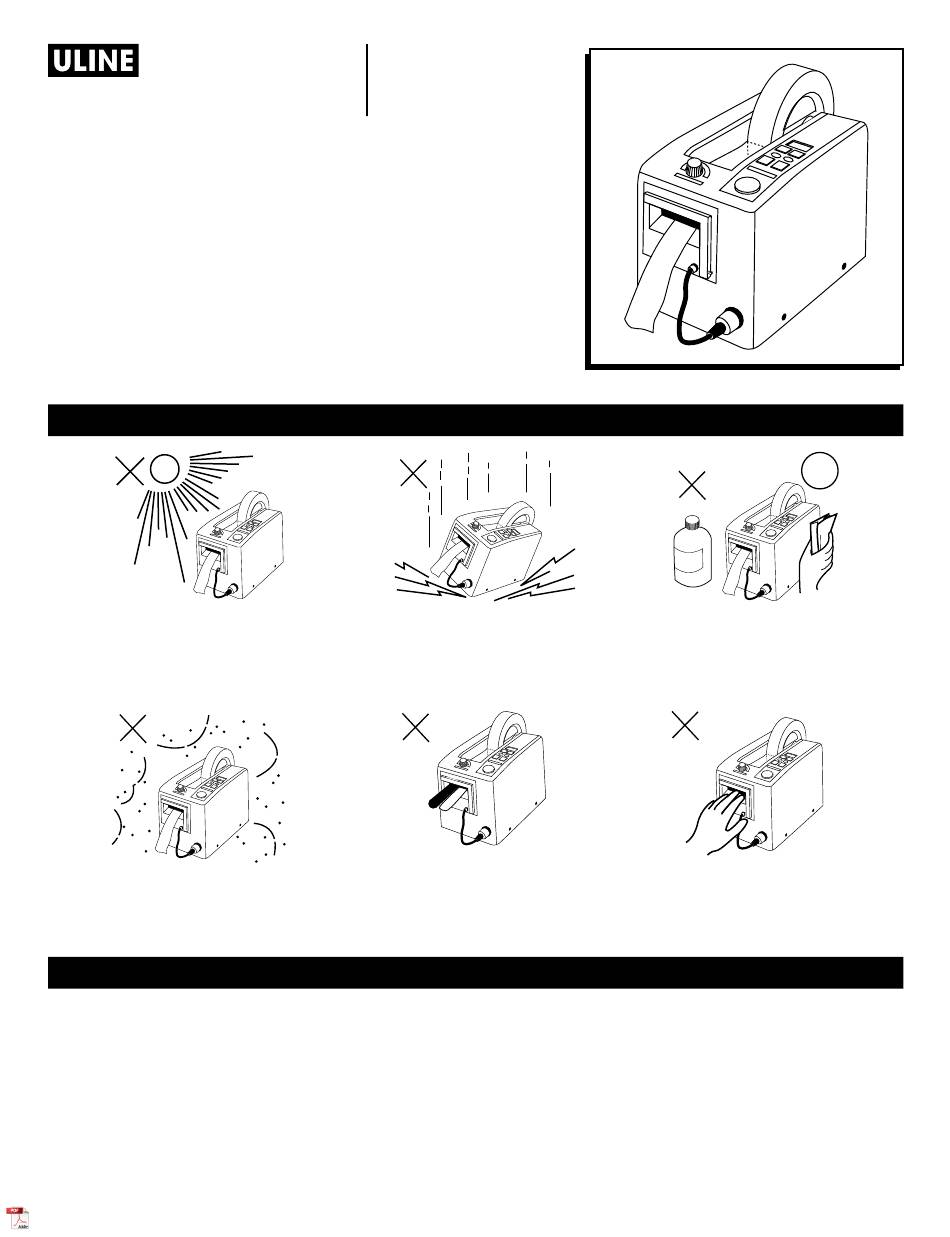 ULINE