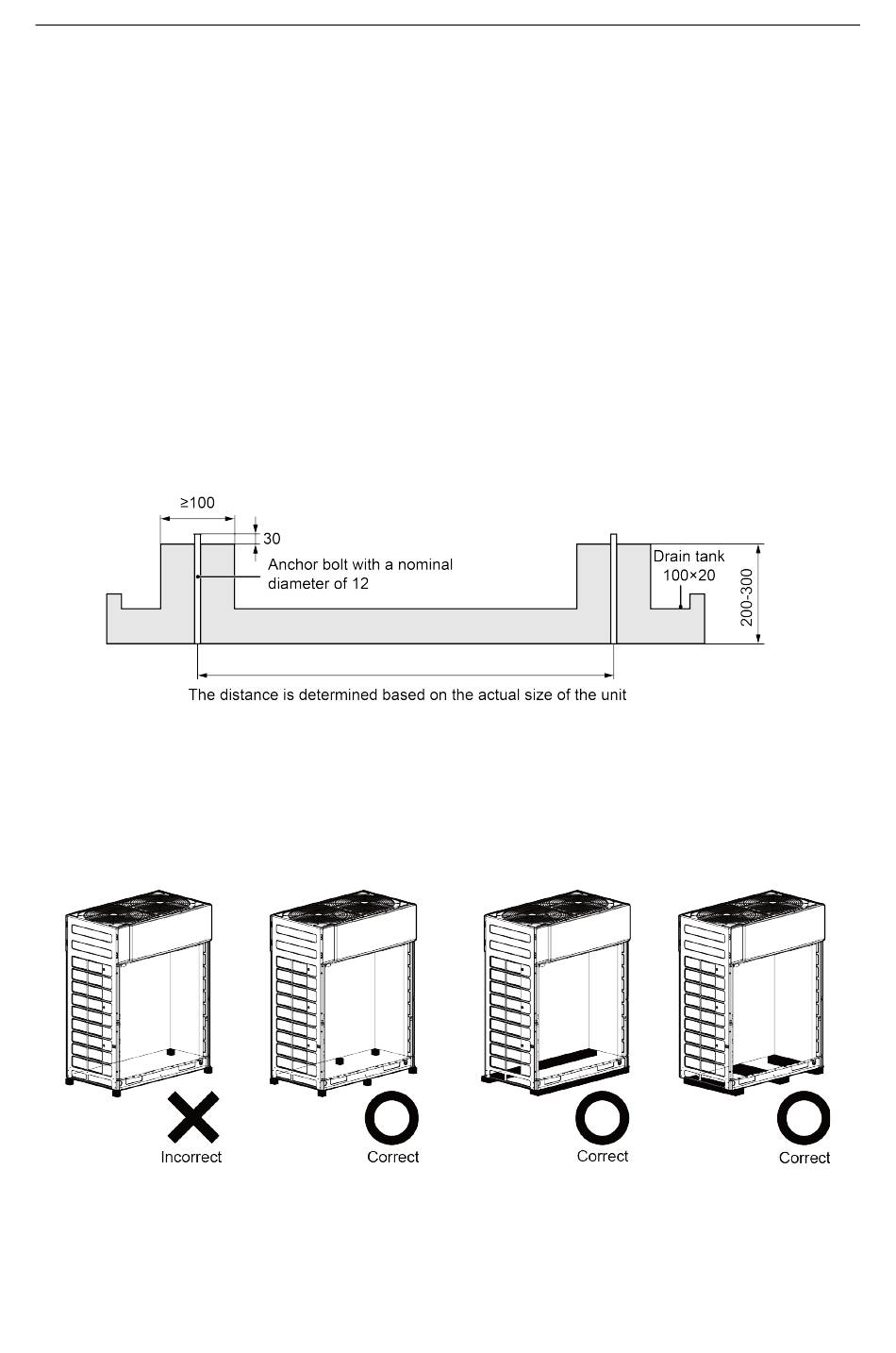 ≥100

30

Anchor bolt with a nominal diameter of 12

Drain tank 100×20

200-300

The distance is determined based on the actual size of the unit

Incorrect

Correct

Correct

Correct