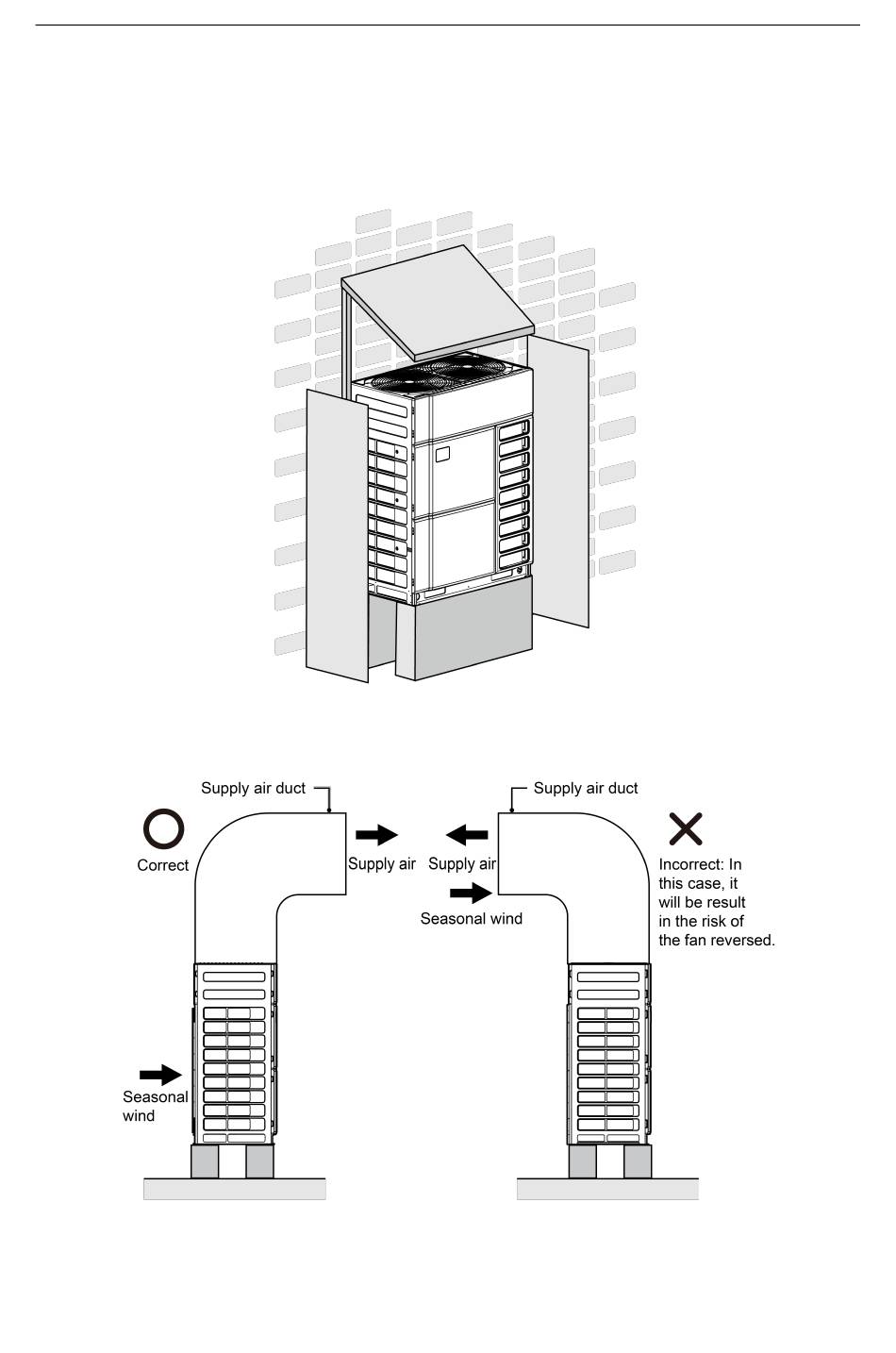 Supply air duct

Correct

Supply air

Seasonal wind

Supply air duct

Supply air

Seasonal wind

Incorrect: In this case, it will be result in the risk of the fan reversed.