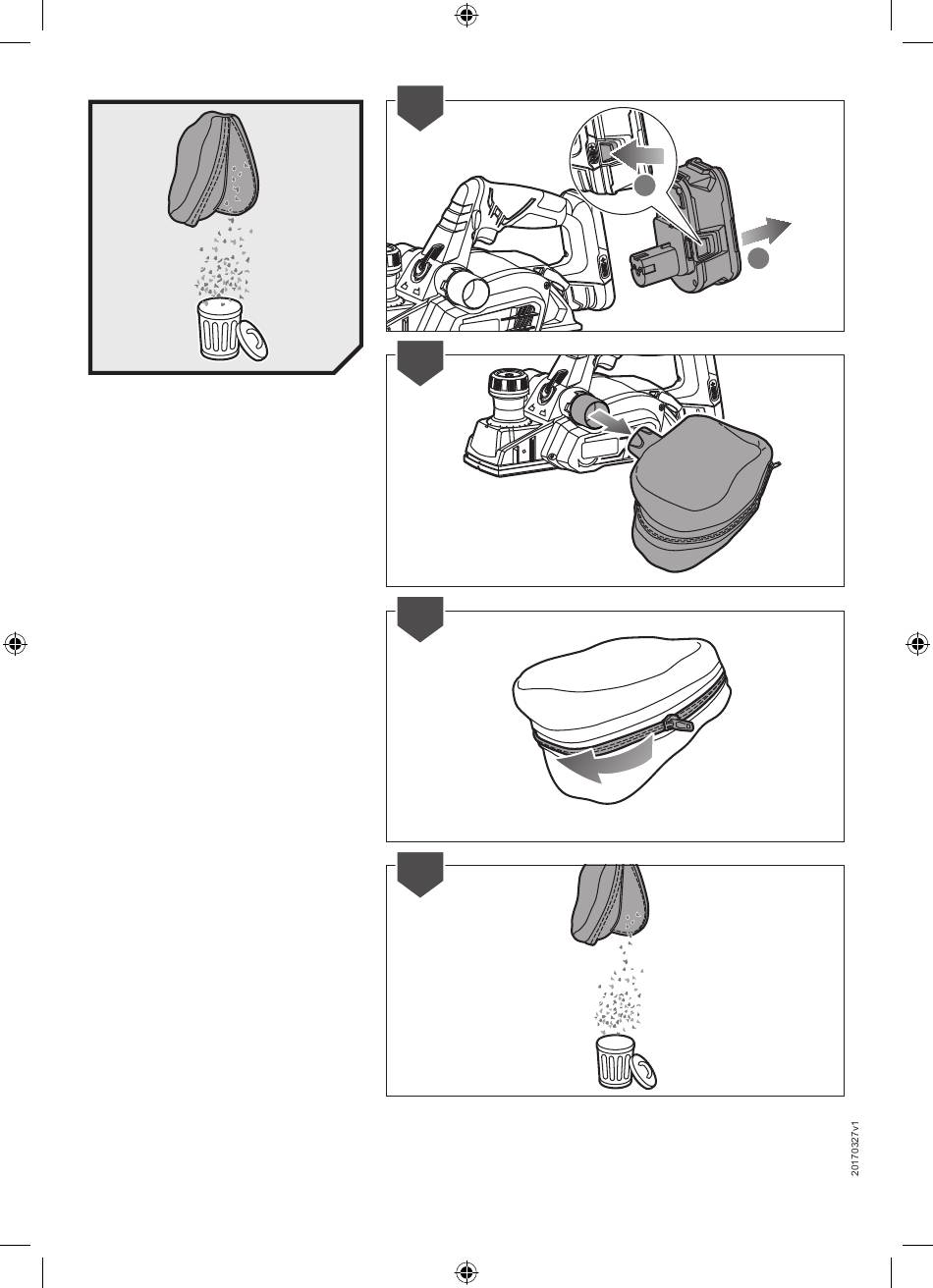 20170327v1