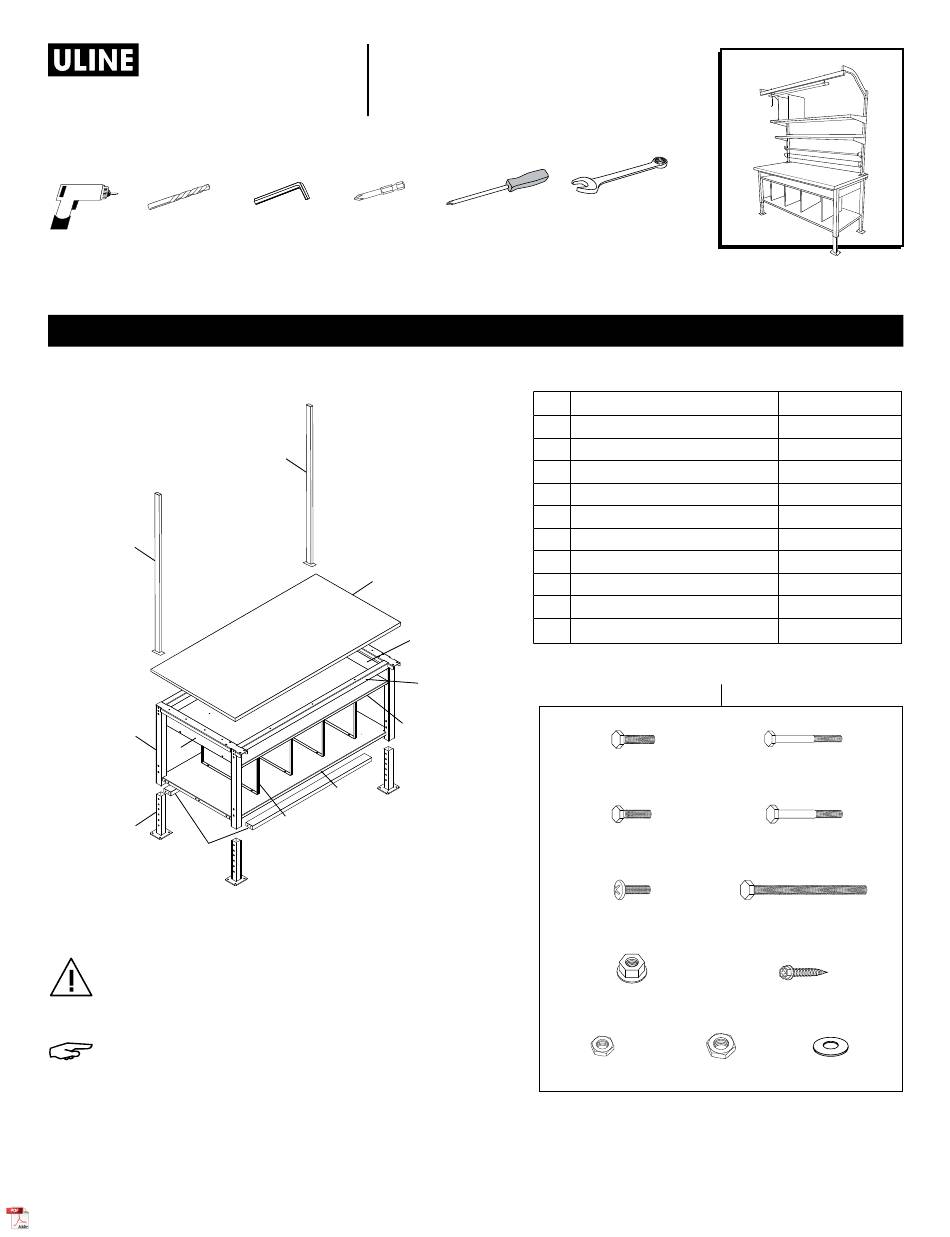 ULINE