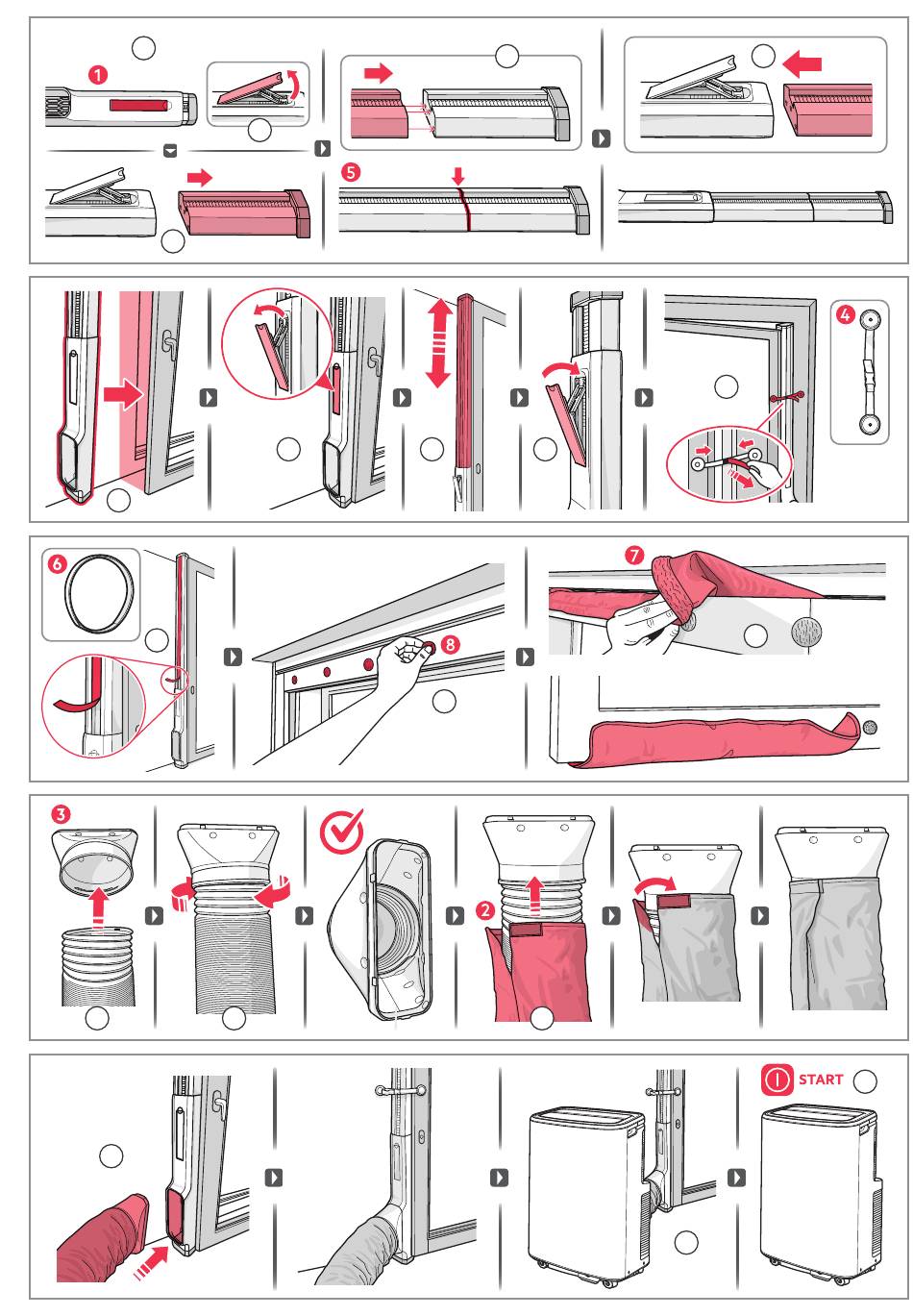 1

5

4

6

8

7

3

2

START