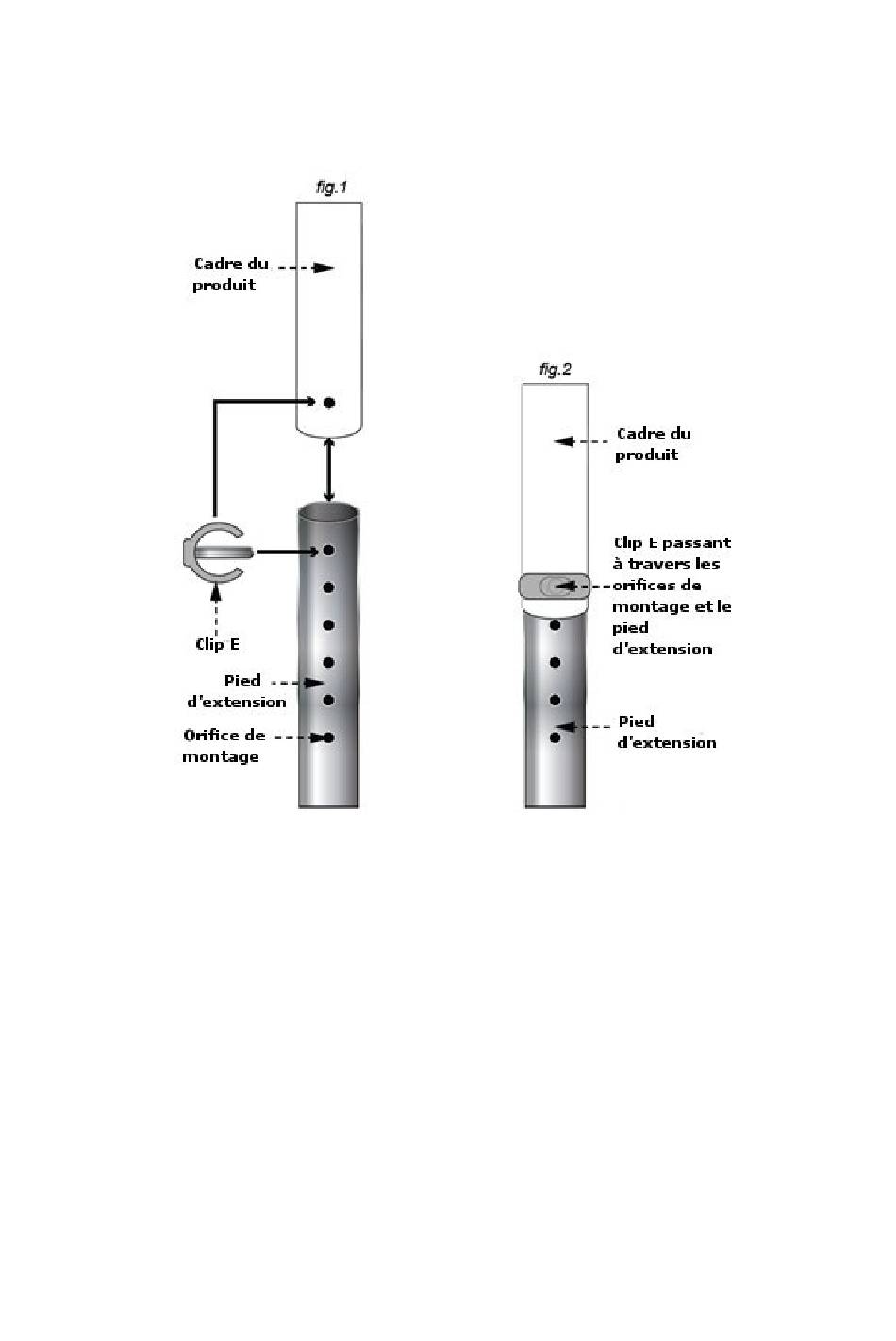 fig.1

Cadre du produit

Clip E

Pied d'extension

Orifice de montage

fig.2

Cadre du produit

Clip E passant à travers les orifices de montage et le pied d'extension

Pied d'extension