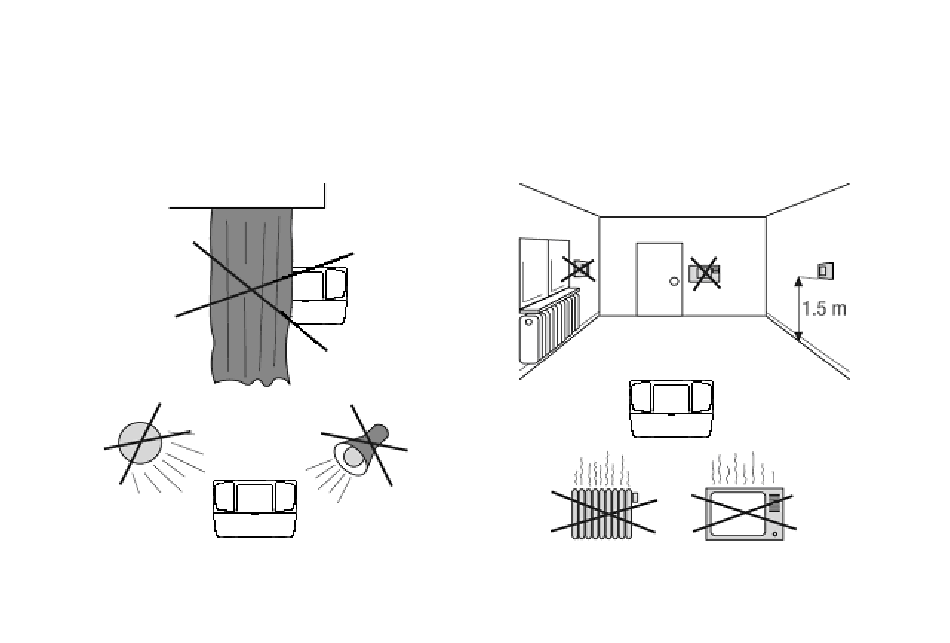 1.5 m