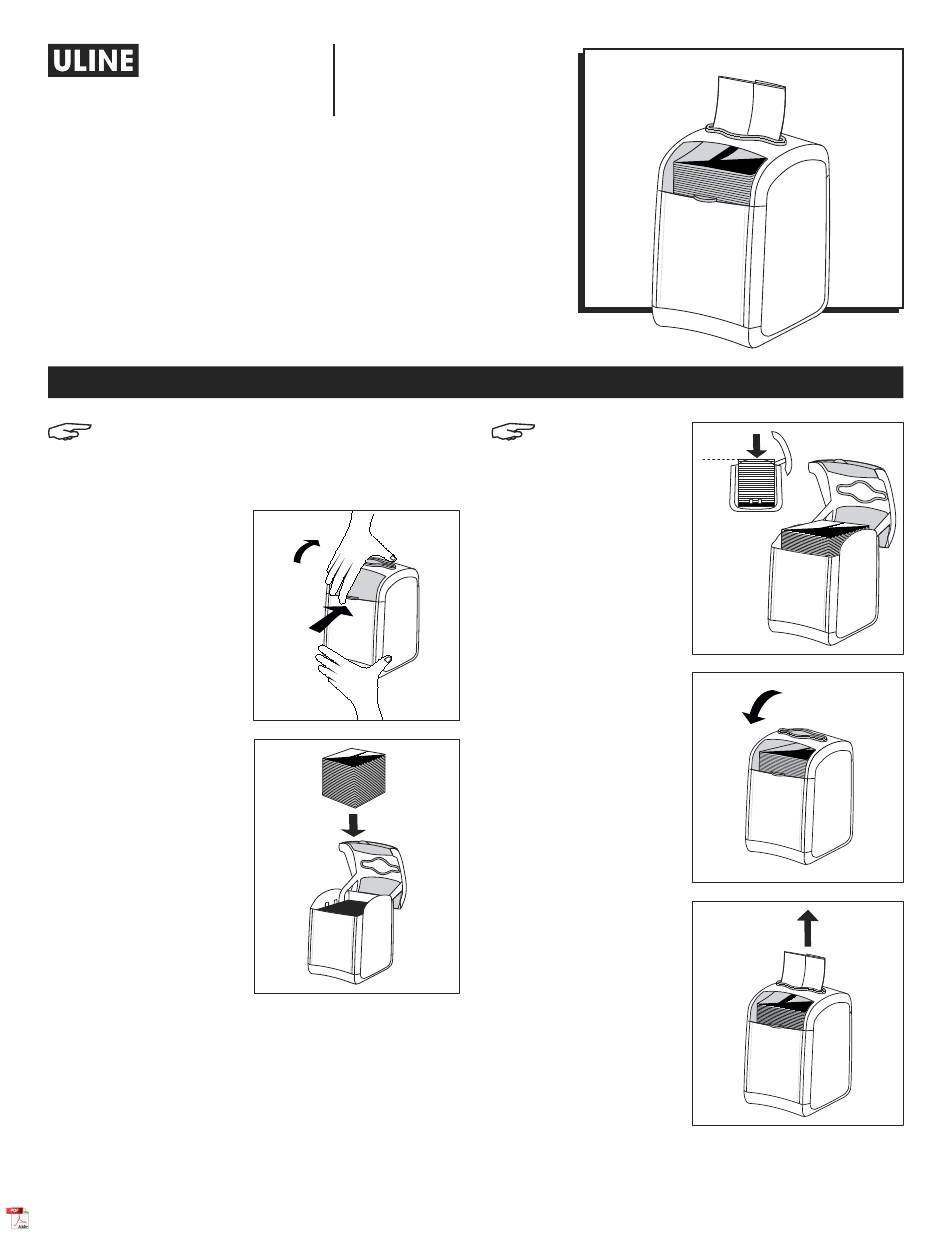 ULINE