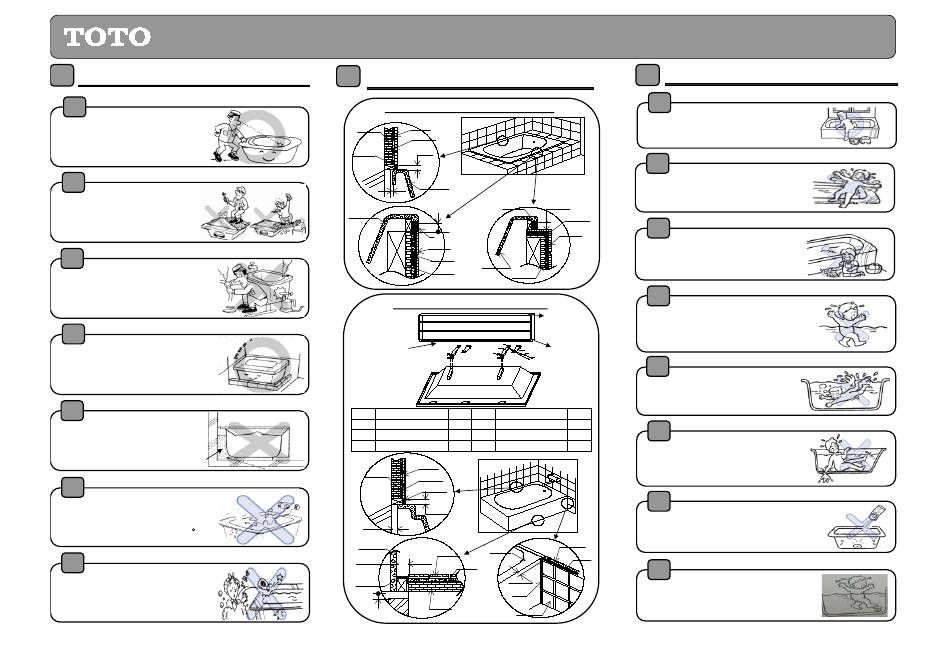 TOTO