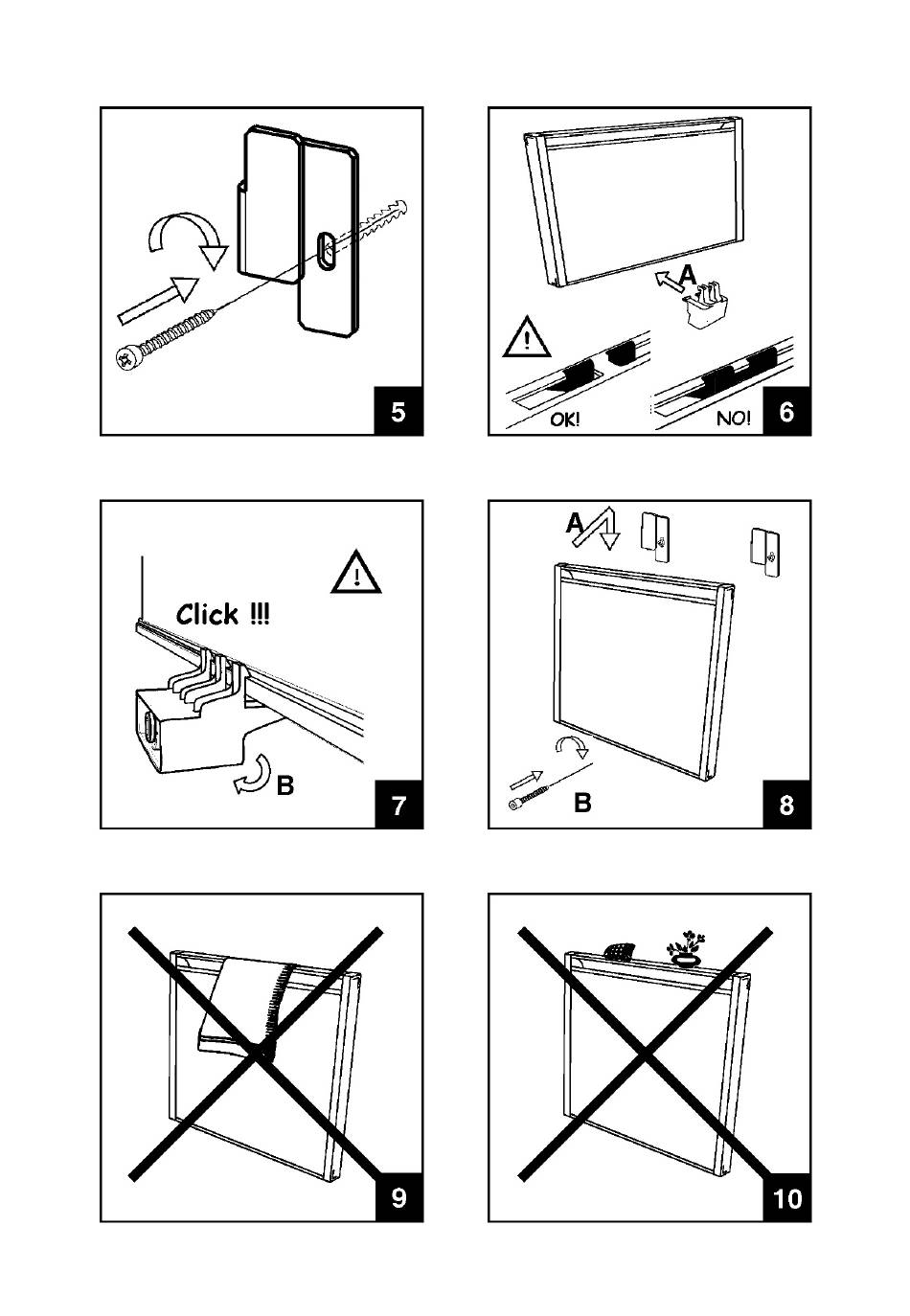 5

A

OK!

NO!

6

Click !!!

B

7

A

B

8

9

10