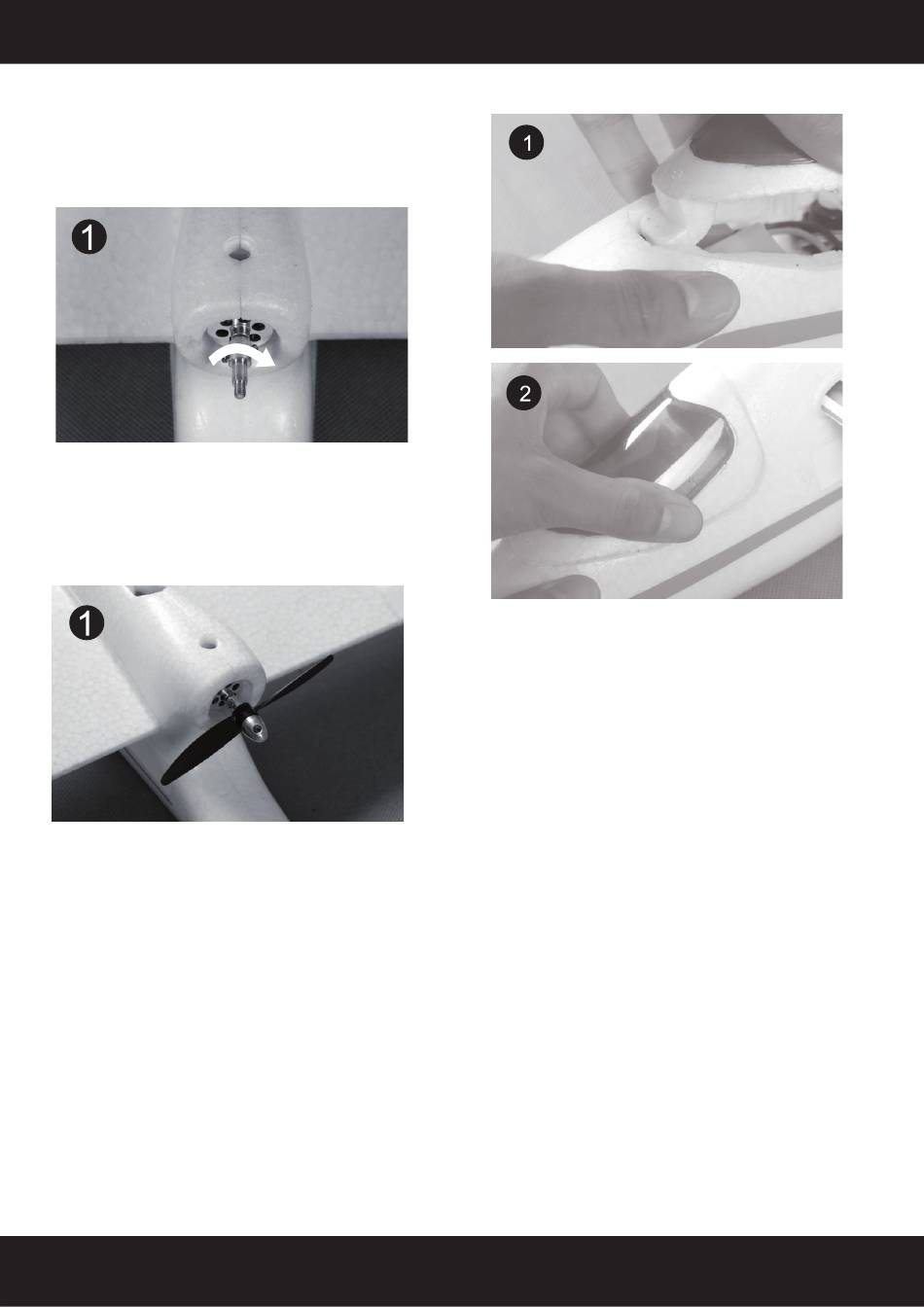 1

1

1

2