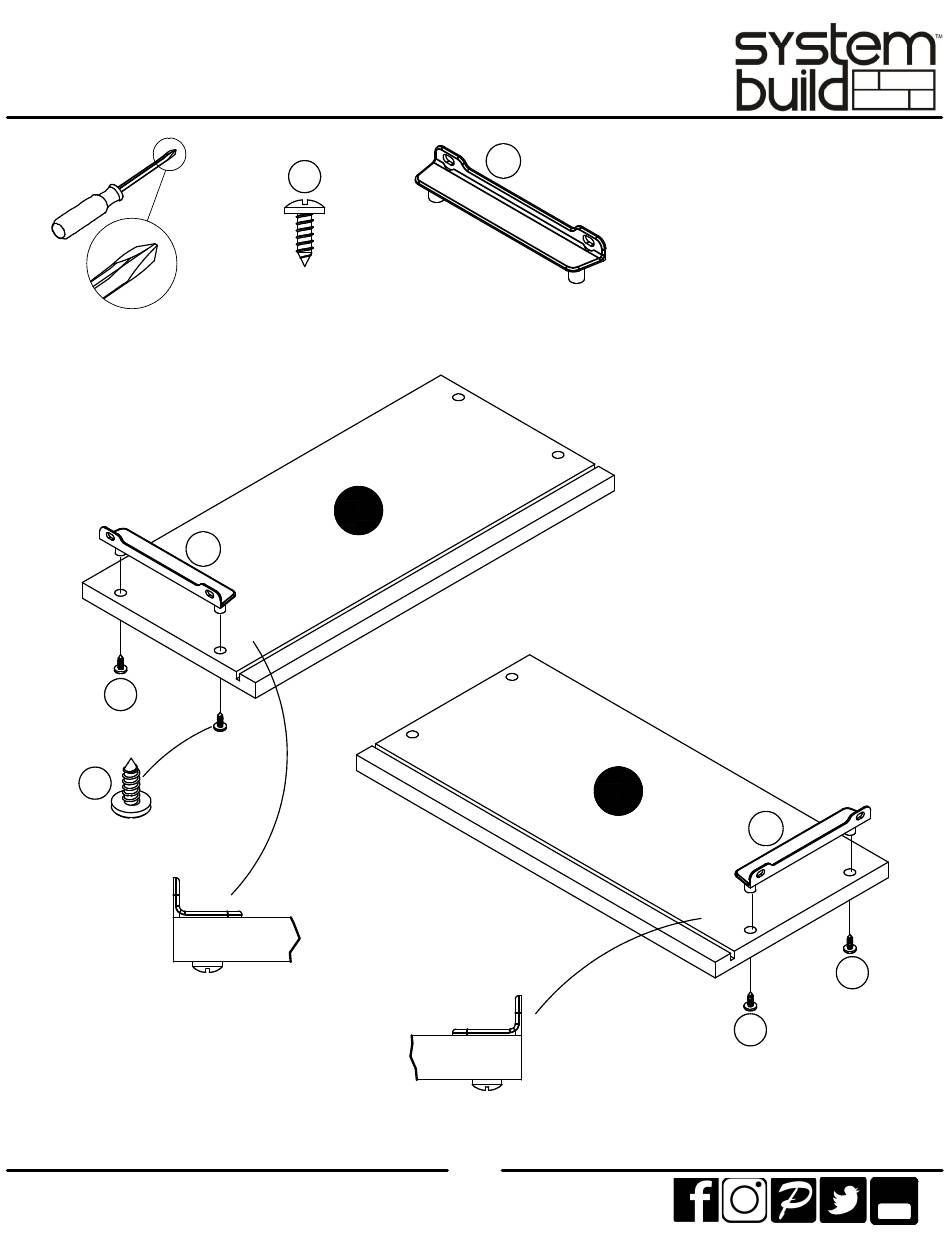 system build™