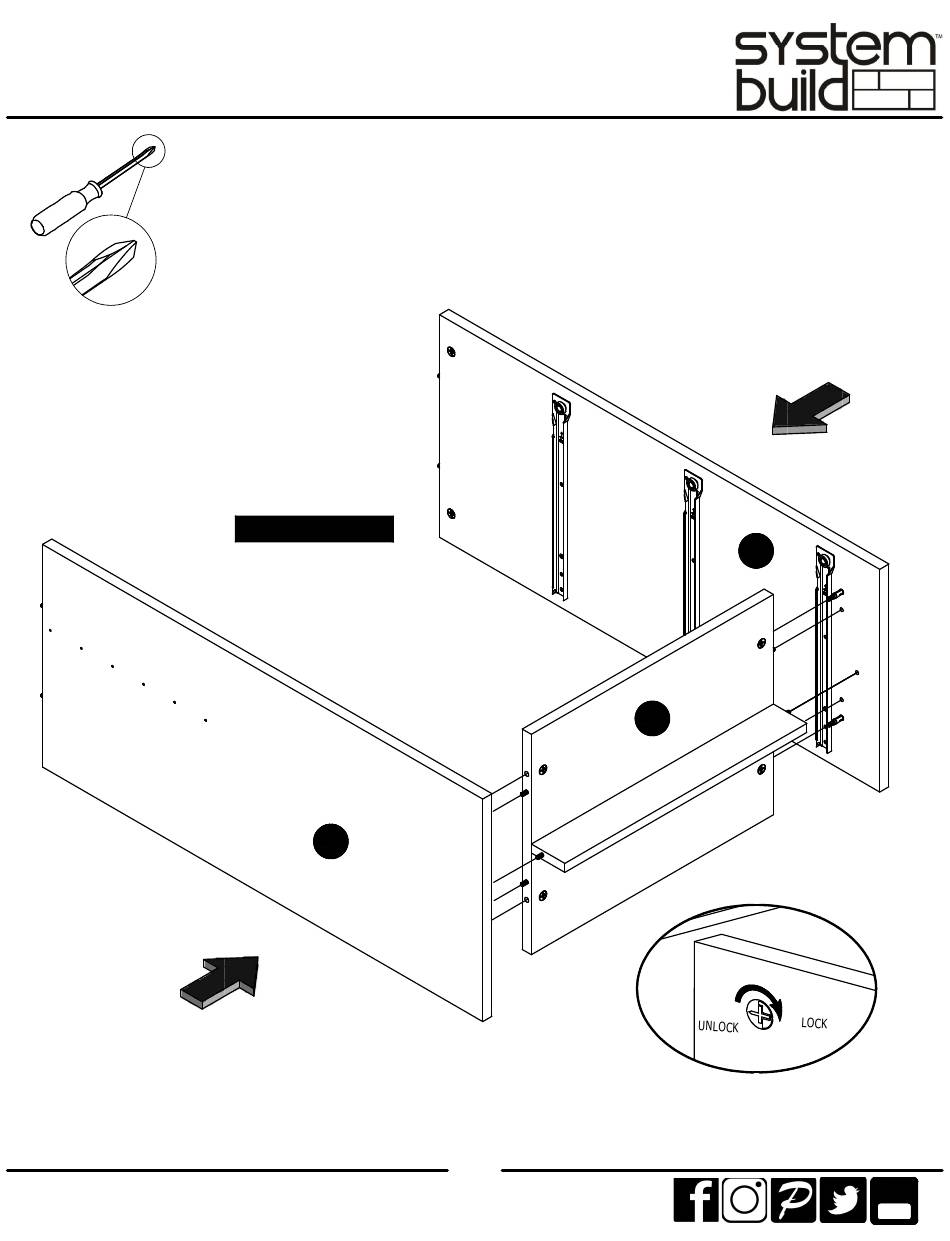 system build™

UNLOCK LOCK