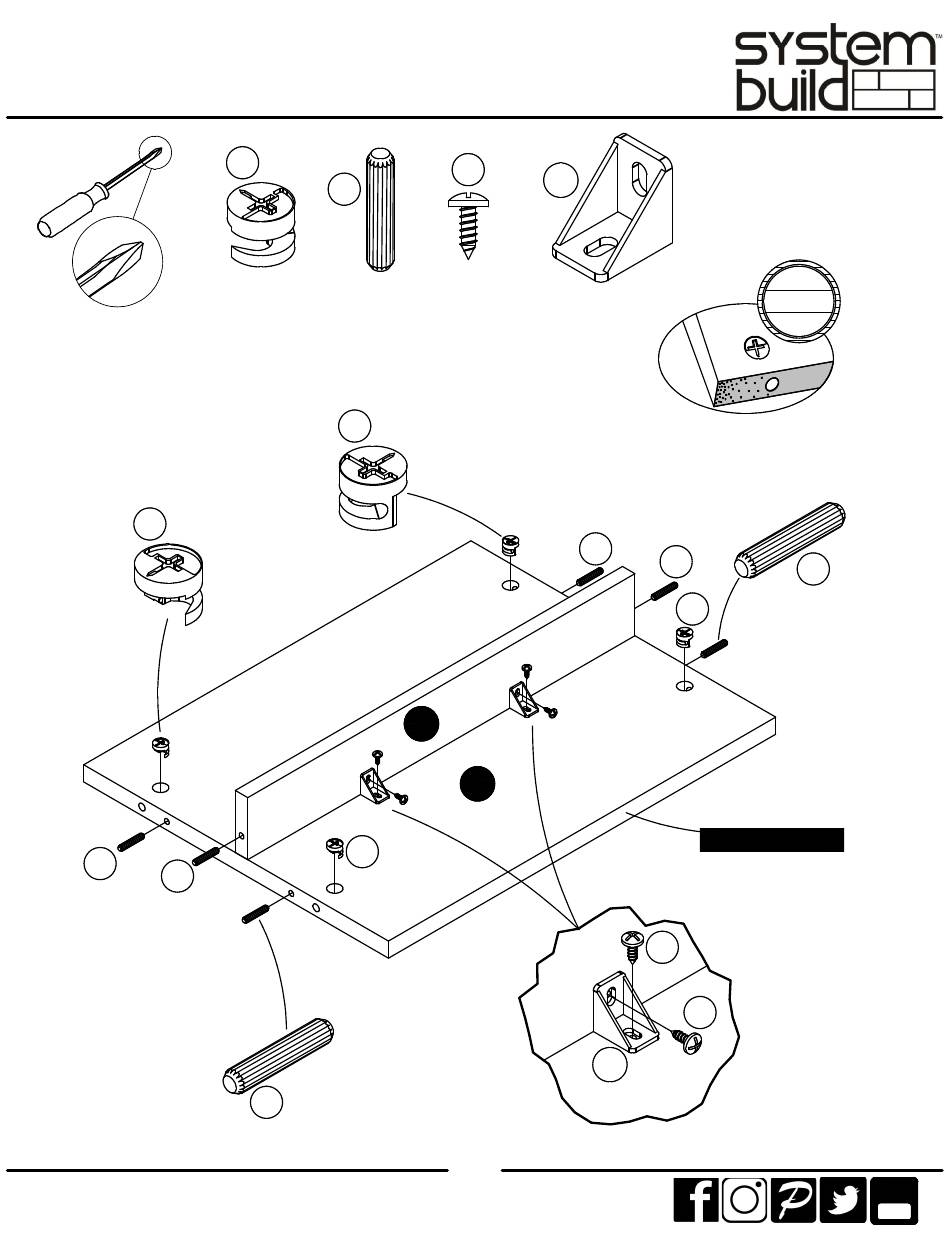 system build™