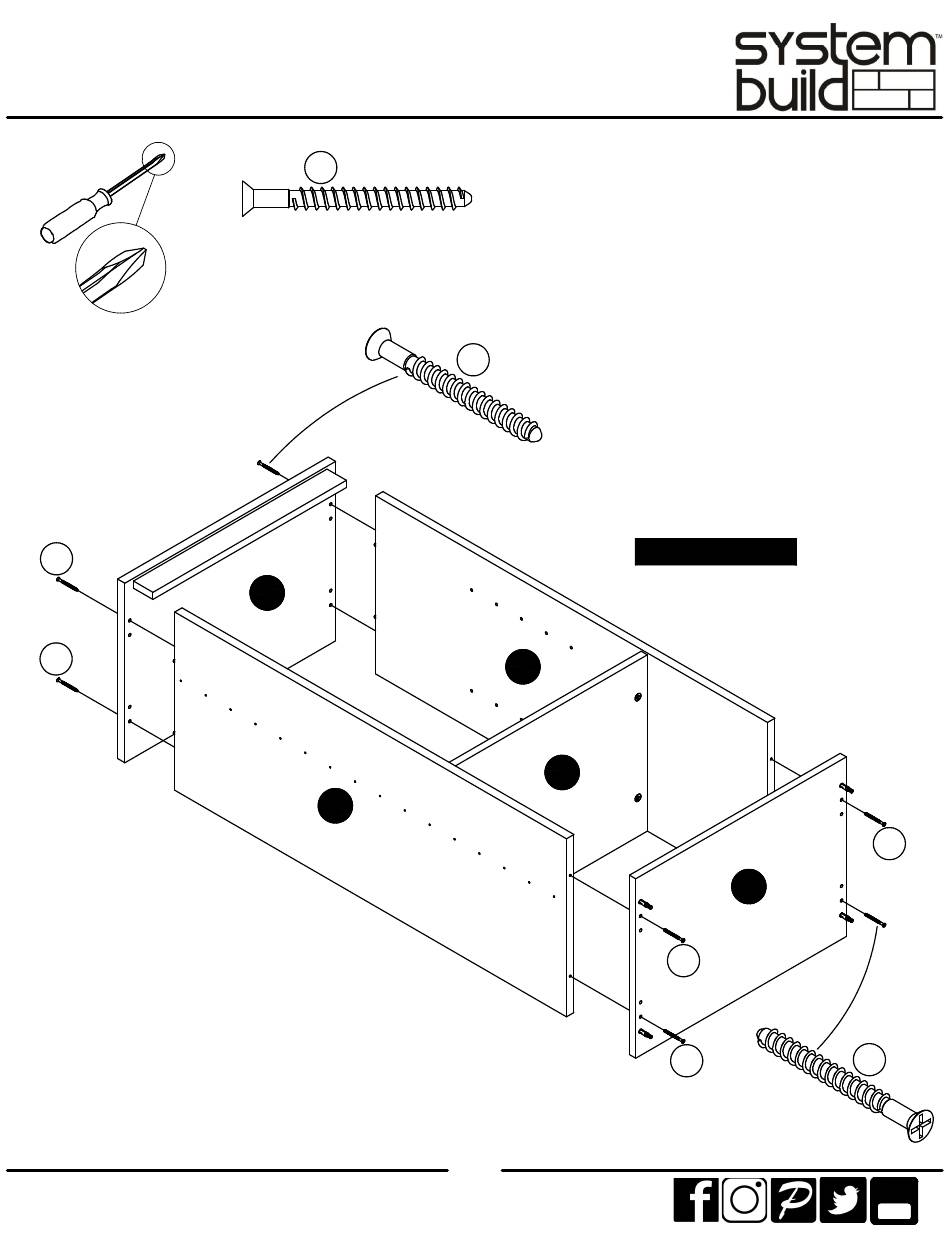 system build™