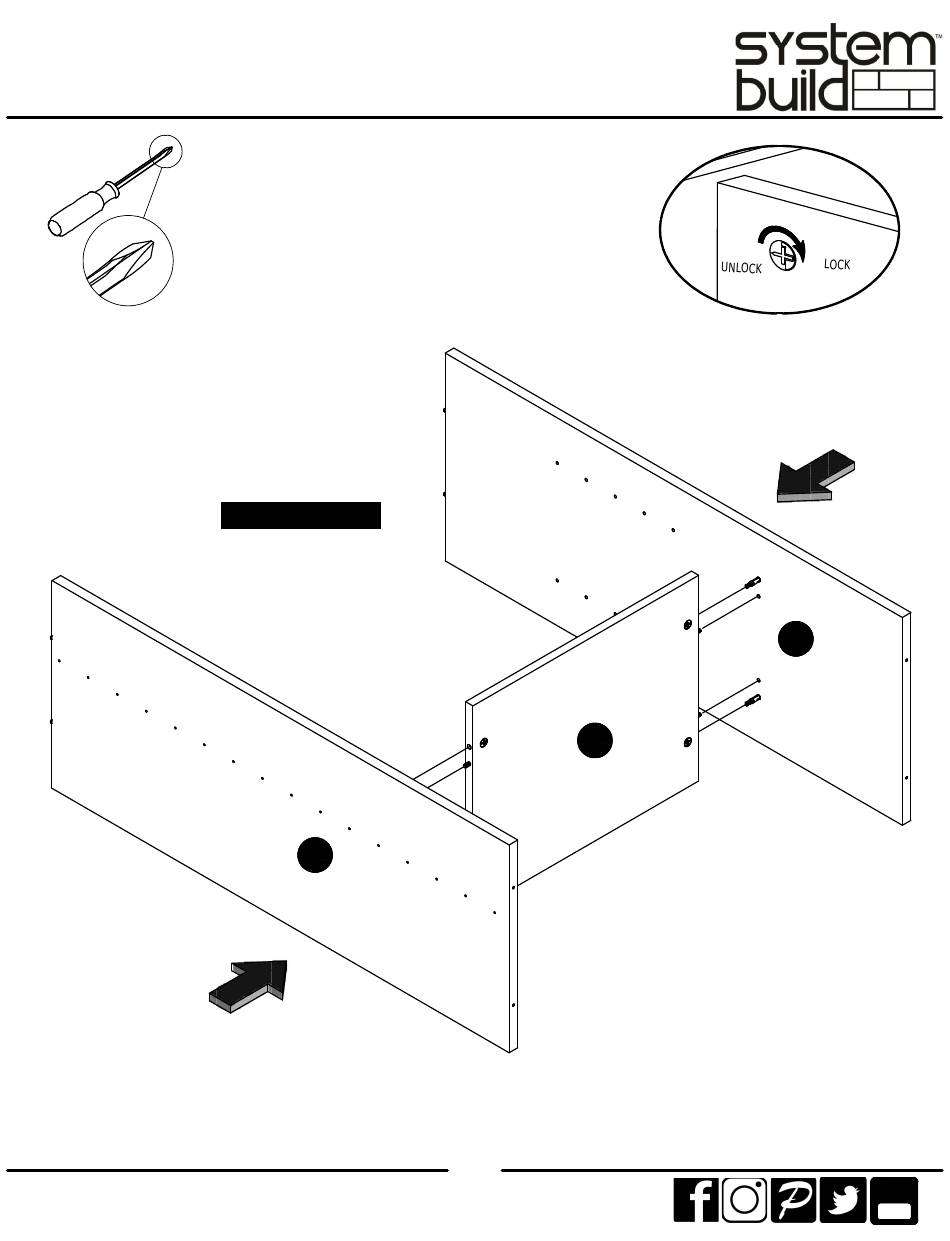 system build™

UNLOCK LOCK