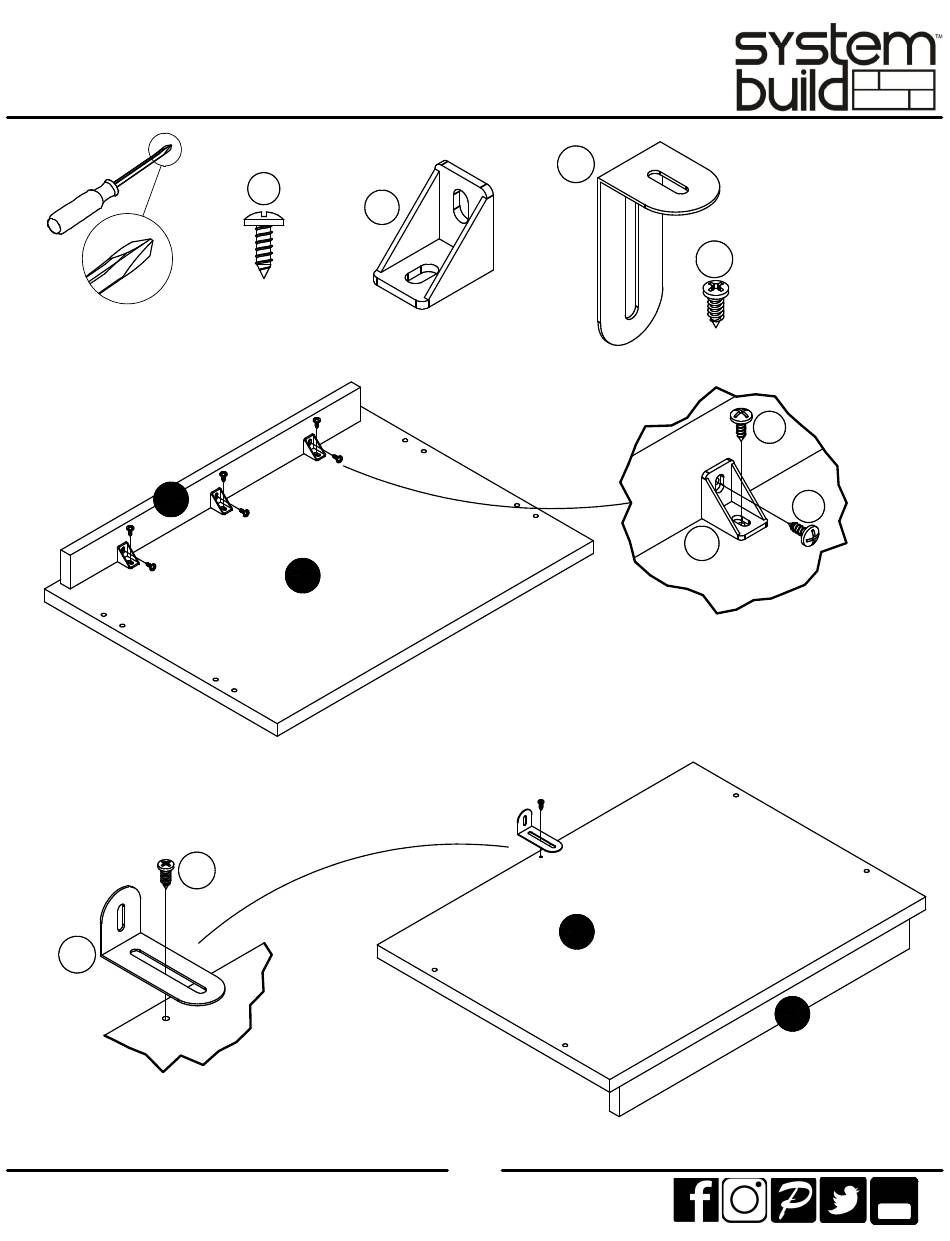 system build™