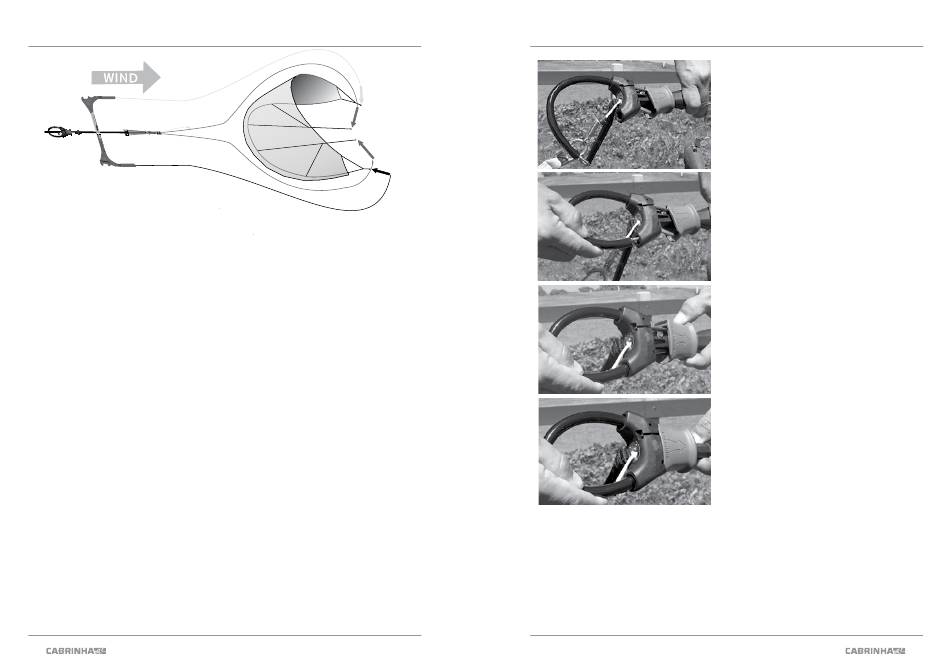 WIND

CABRINHA

CABRINHA