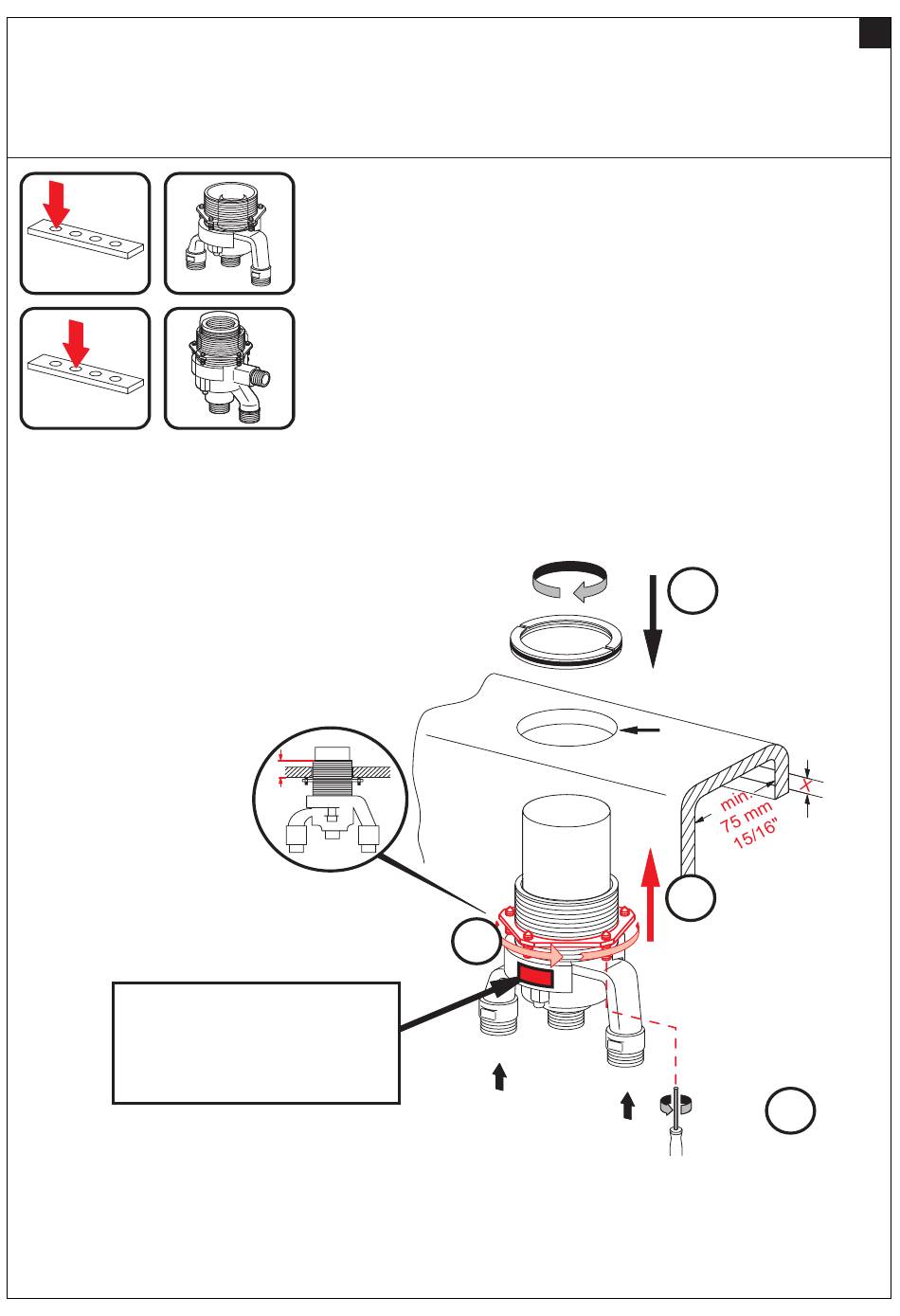 min. 75 mm 15/16"

X