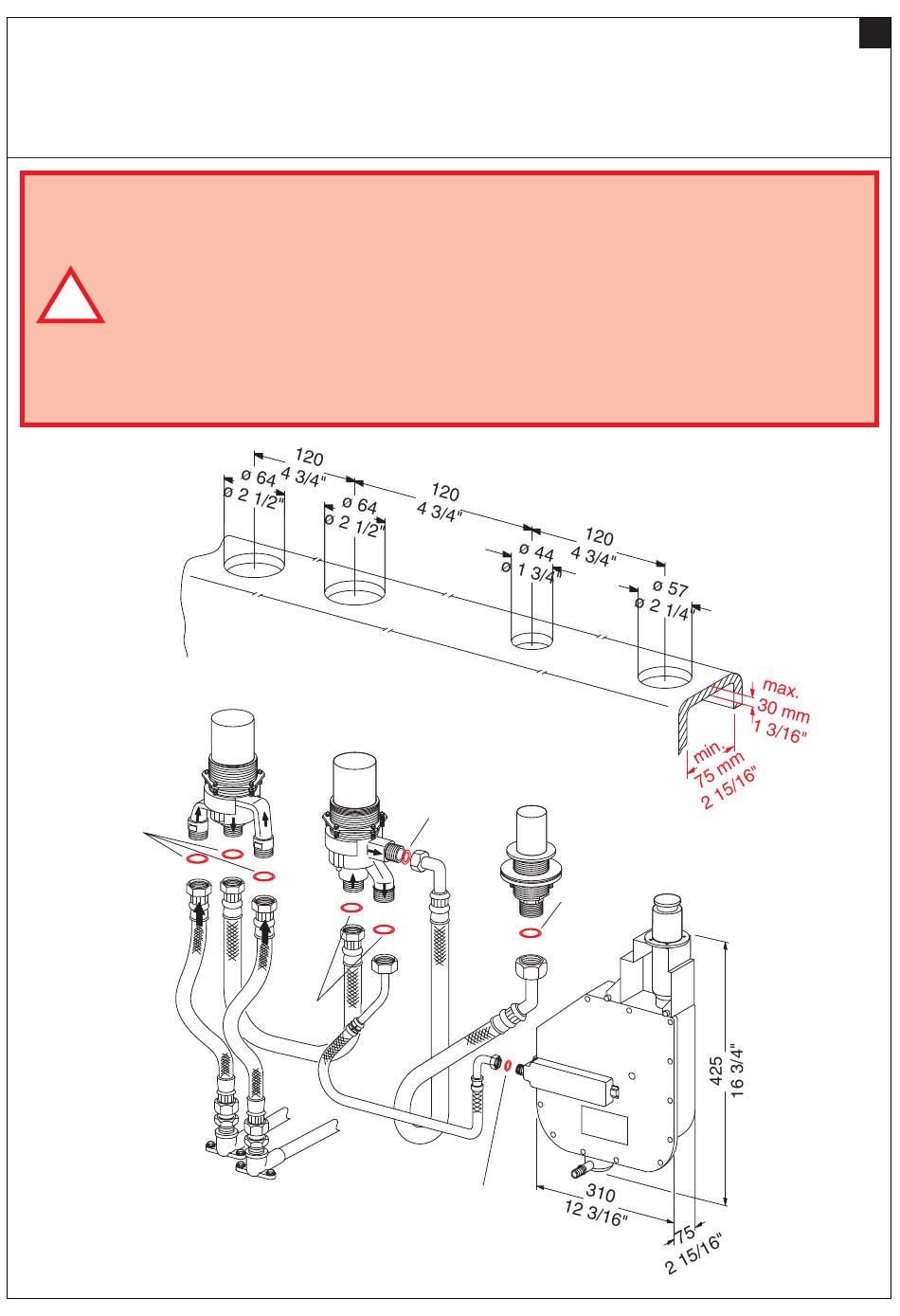 120
4 3/4"
ø 64
ø 2 1/2"
ø 64
ø 2 1/2"
120
4 3/4"
120
4 3/4"
ø 44
ø 1 3/4"
ø 57
ø 2 1/4"
max.
30 mm
1 3/16"
min.
75 mm
2 15/16"
425
16 3/4"
310
12 3/16"
75
2 15/16"